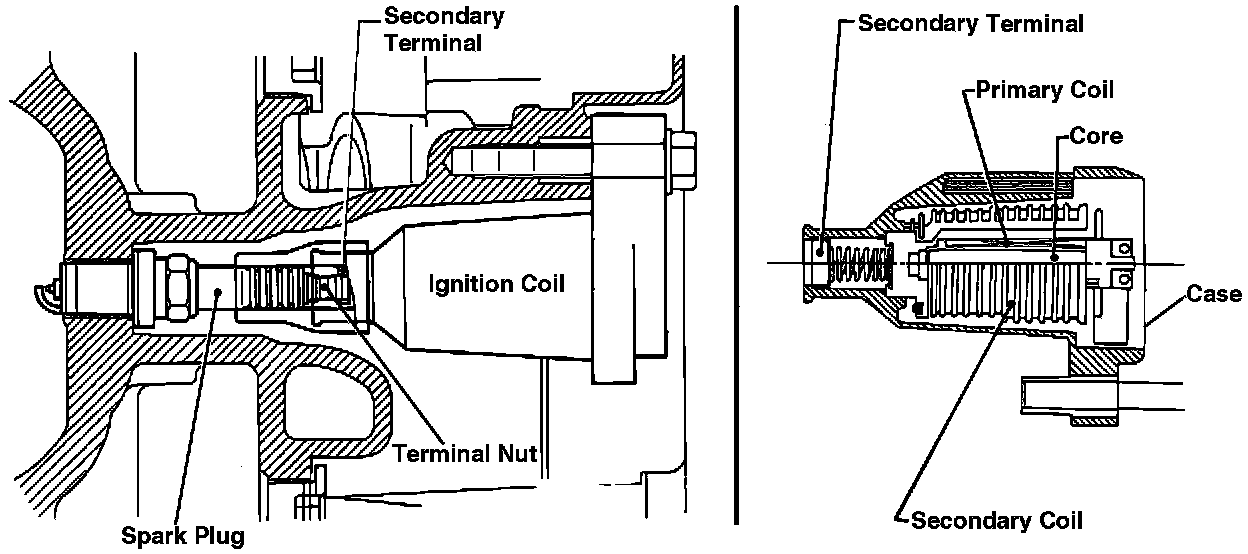 Secondary Terminal

Ignition Coil

Terminal Nut

Spark Plug

Secondary Terminal

Primary Coil

Core

Case

Secondary Coil