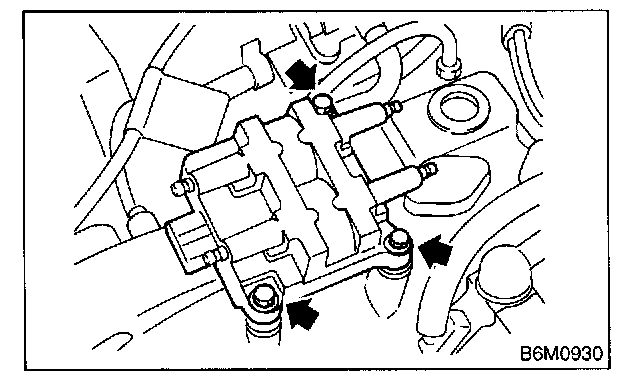 B6M0930