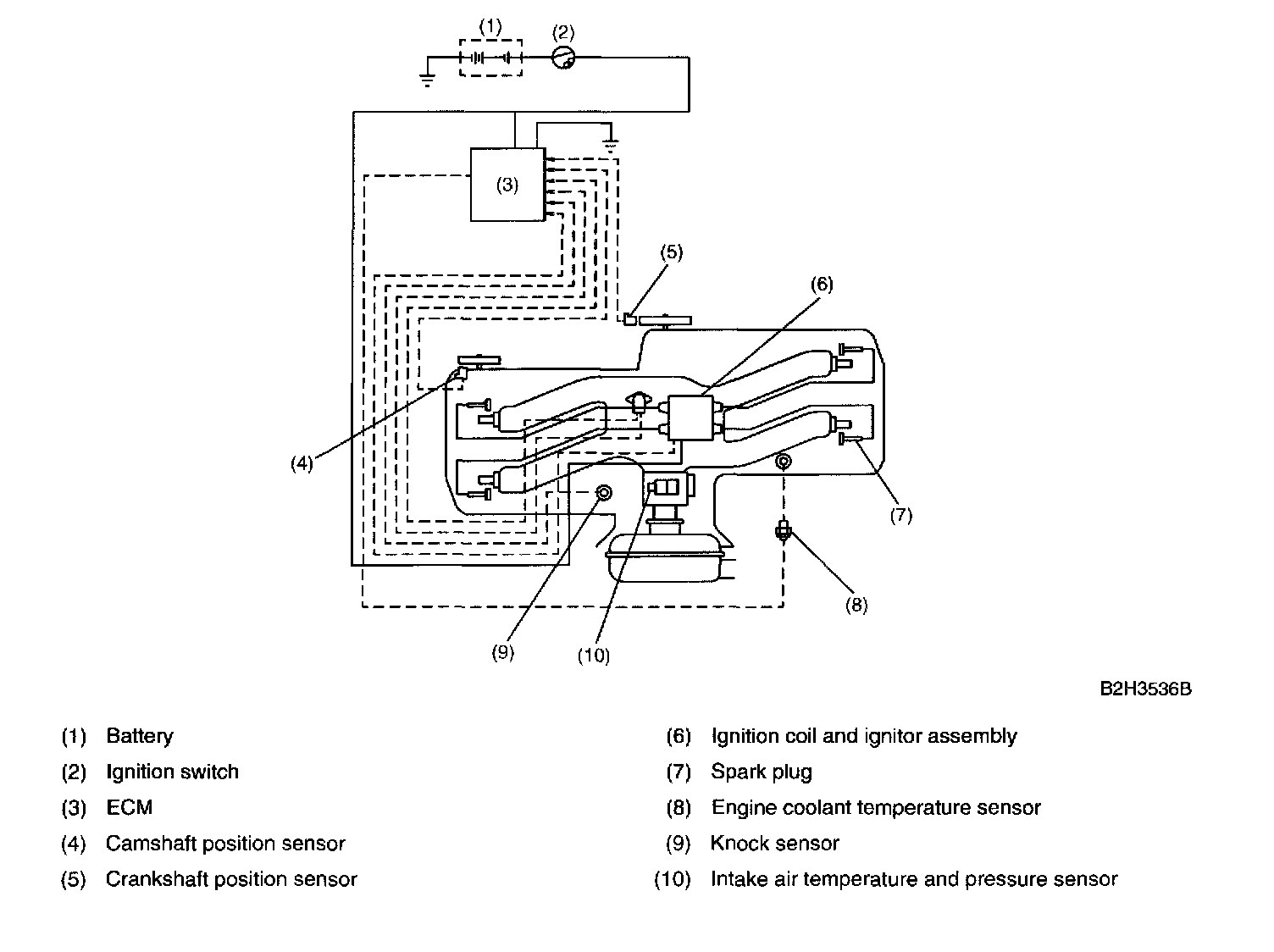 (1)
(2)
(3)
(5)
(6)
(4)
(7)
(8)
(9)
(10)

B2H3536B

(1) Battery
(2) Ignition switch
(3) ECM
(4) Camshaft position sensor
(5) Crankshaft position sensor

(6) Ignition coil and ignitor assembly
(7) Spark plug
(8) Engine coolant temperature sensor
(9) Knock sensor
(10) Intake air temperature and pressure sensor