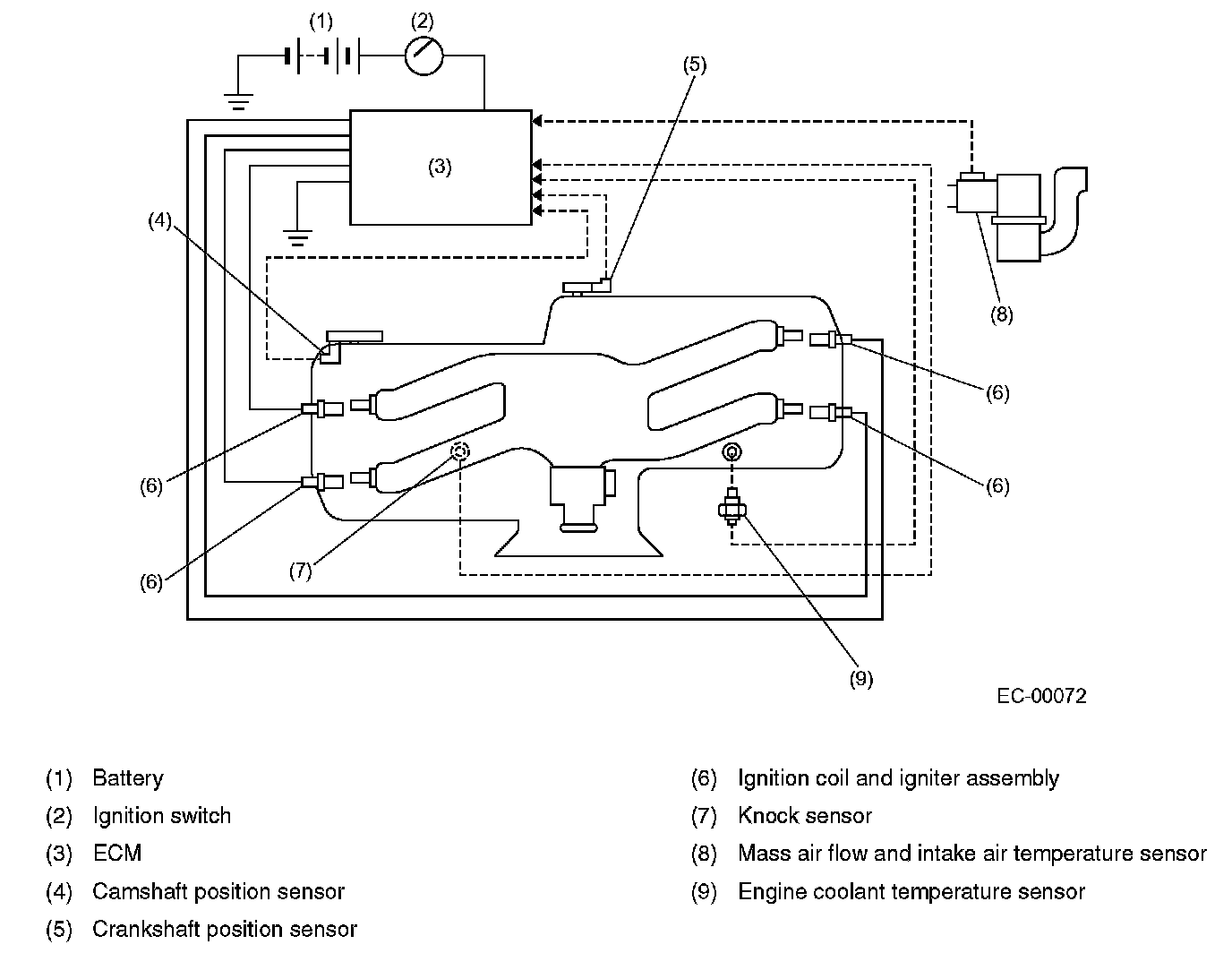 (1) (2)

(5)

(3)

(4)

(8)

(6)

(6)

(6)

(6)

(7)

(9)

EC-00072

(1) Battery
(2) Ignition switch
(3) ECM
(4) Camshaft position sensor
(5) Crankshaft position sensor

(6) Ignition coil and igniter assembly
(7) Knock sensor
(8) Mass air flow and intake air temperature sensor
(9) Engine coolant temperature sensor