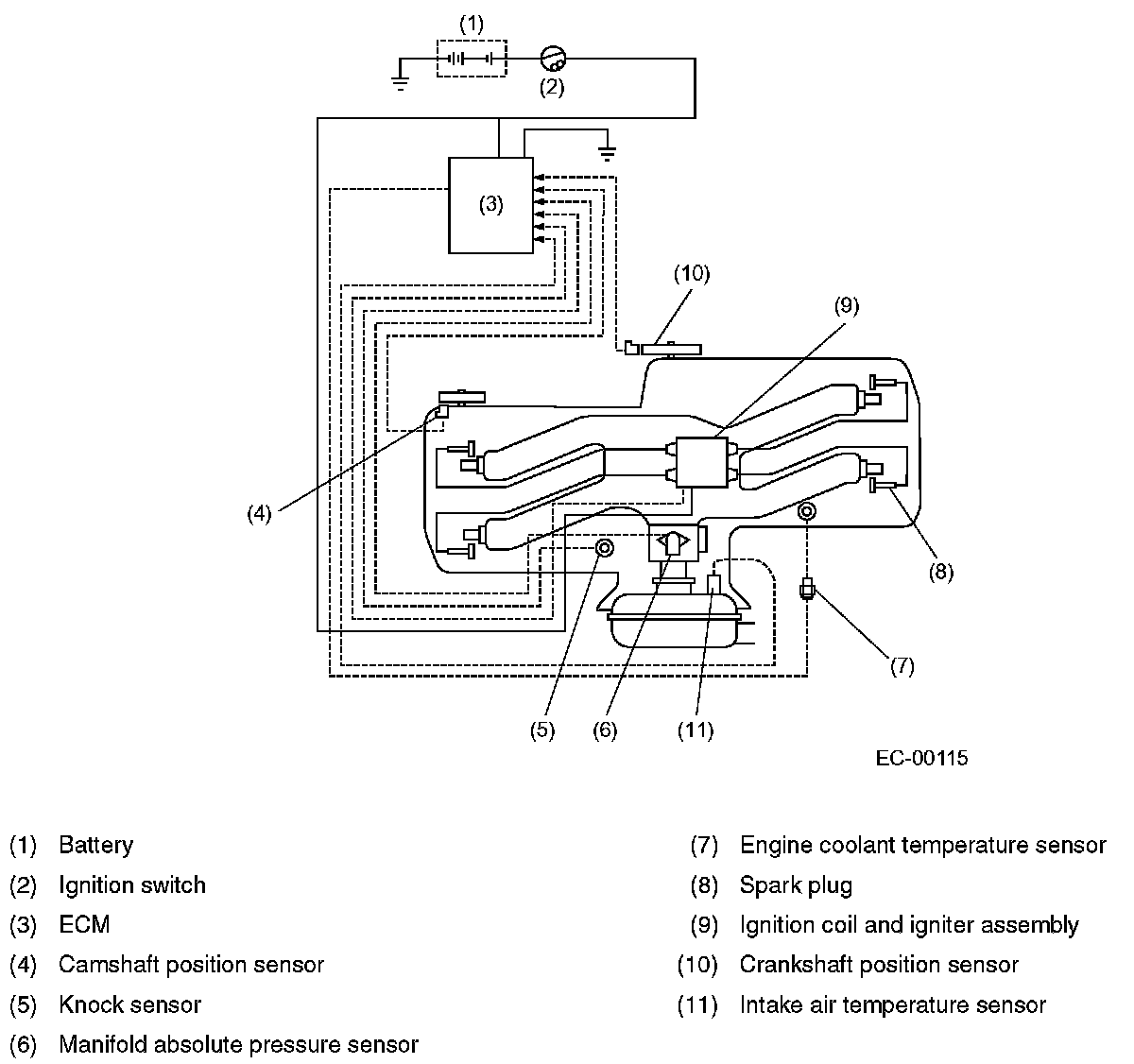 (1)
(2)
(3)
(10)
(9)
(4)
(8)
(7)
(5)
(6)
(11)
EC-00115

(1) Battery
(2) Ignition switch
(3) ECM
(4) Camshaft position sensor
(5) Knock sensor
(6) Manifold absolute pressure sensor

(7) Engine coolant temperature sensor
(8) Spark plug
(9) Ignition coil and igniter assembly
(10) Crankshaft position sensor
(11) Intake air temperature sensor