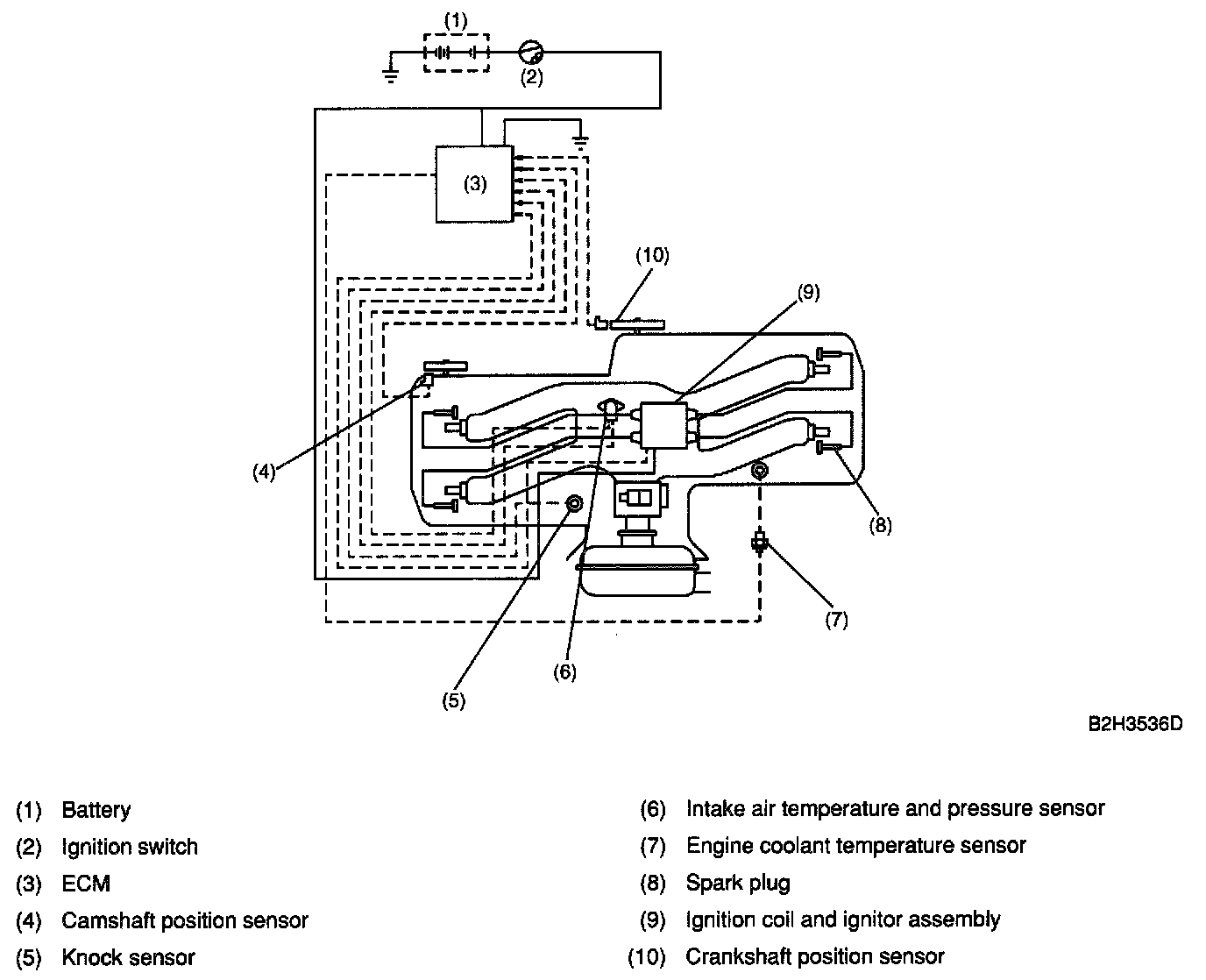 (1)
(2)
(3)
(10)
(9)
(4)
(8)
(7)
(6)
(5)

B2H3536D

(1) Battery
(2) Ignition switch
(3) ECM
(4) Camshaft position sensor
(5) Knock sensor

(6) Intake air temperature and pressure sensor
(7) Engine coolant temperature sensor
(8) Spark plug
(9) Ignition coil and ignitor assembly
(10) Crankshaft position sensor