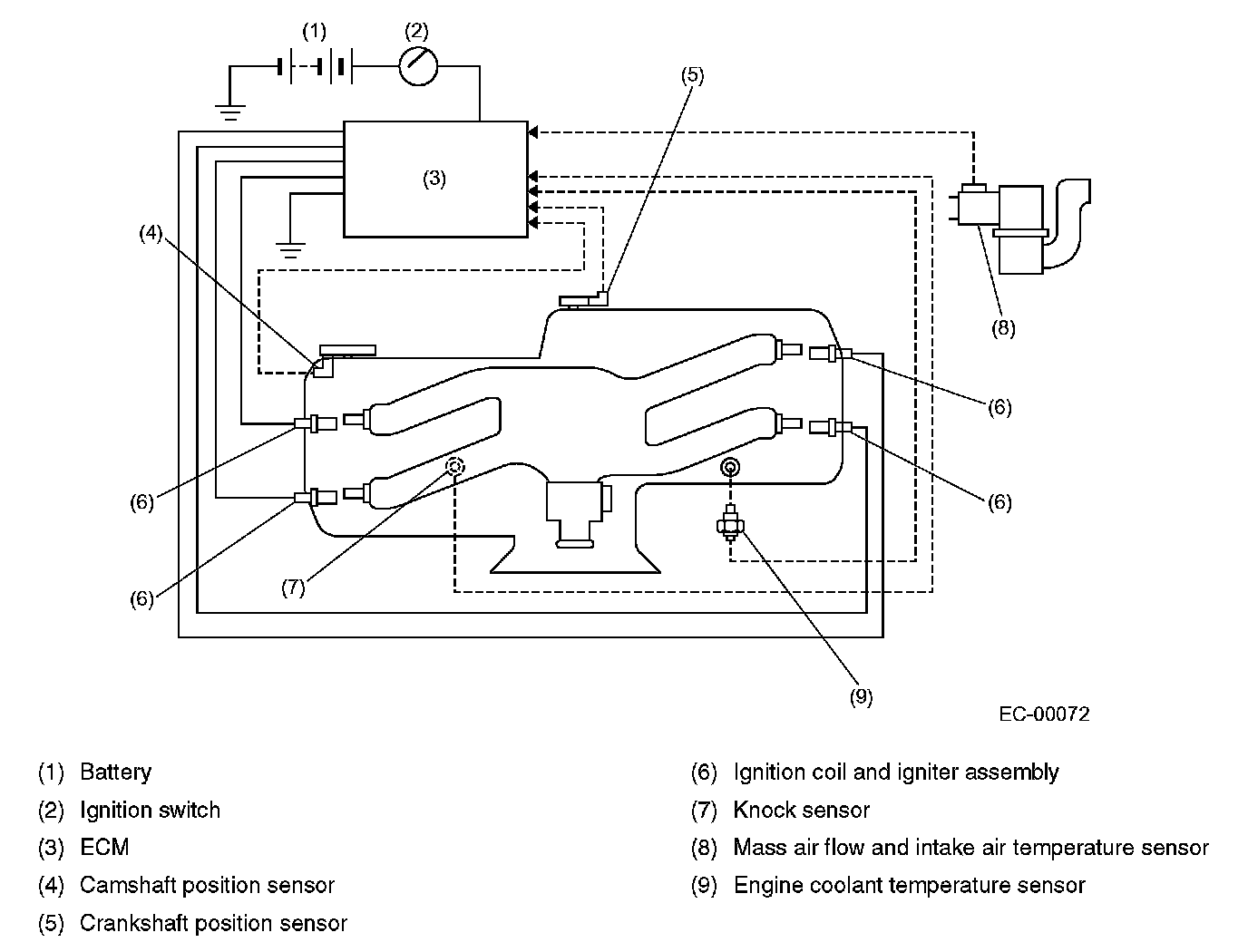 (1)
(2)
(5)
(3)
(4)
(8)
(6)
(6)
(6)
(6)
(7)
(9)
EC-00072

(1) Battery
(2) Ignition switch
(3) ECM
(4) Camshaft position sensor
(5) Crankshaft position sensor

(6) Ignition coil and igniter assembly
(7) Knock sensor
(8) Mass air flow and intake air temperature sensor
(9) Engine coolant temperature sensor