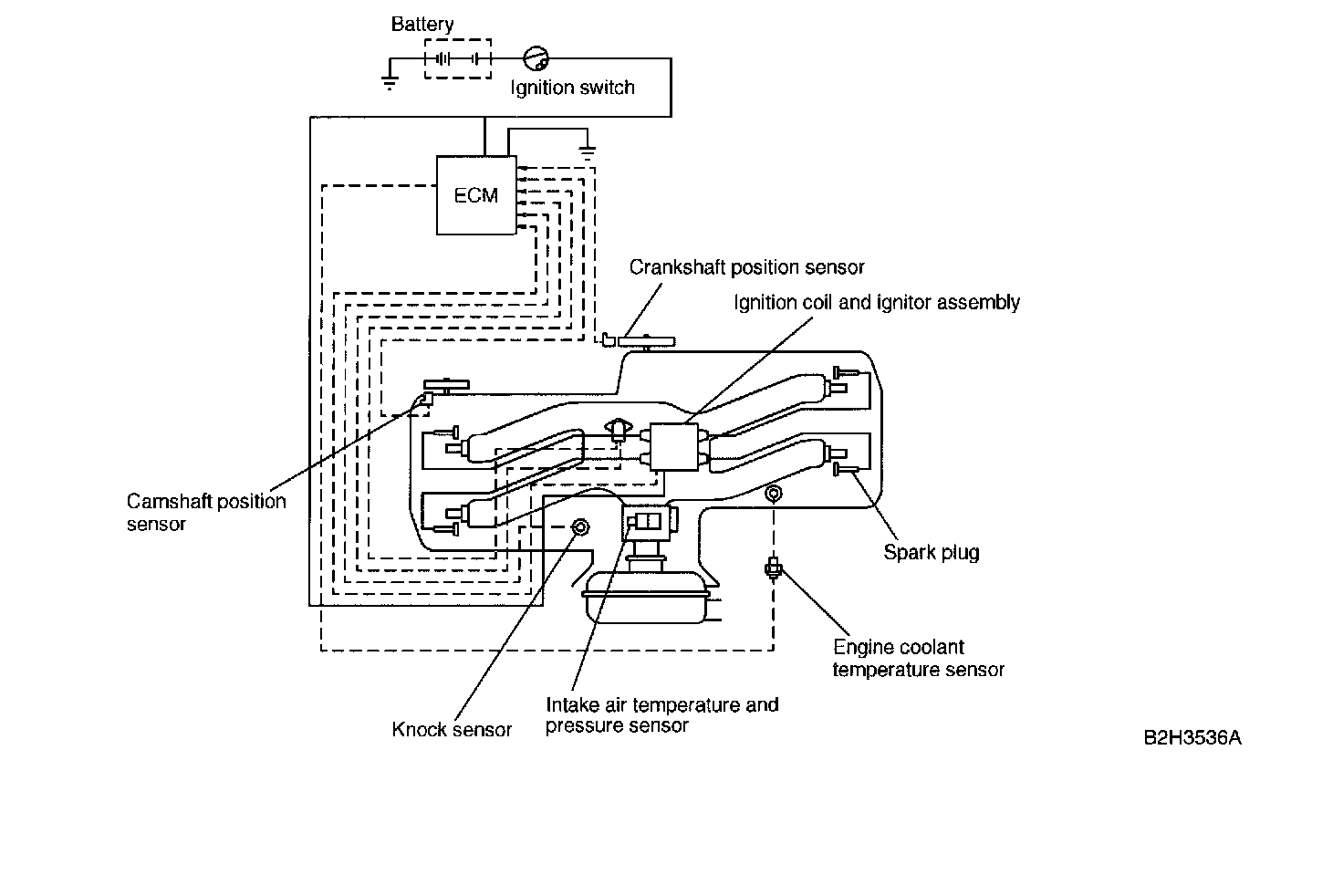 Battery

Ignition switch

ECM

Crankshaft position sensor

Ignition coil and ignitor assembly

Camshaft position sensor

Spark plug

Engine coolant temperature sensor

Knock sensor

Intake air temperature and pressure sensor

B2H3536A