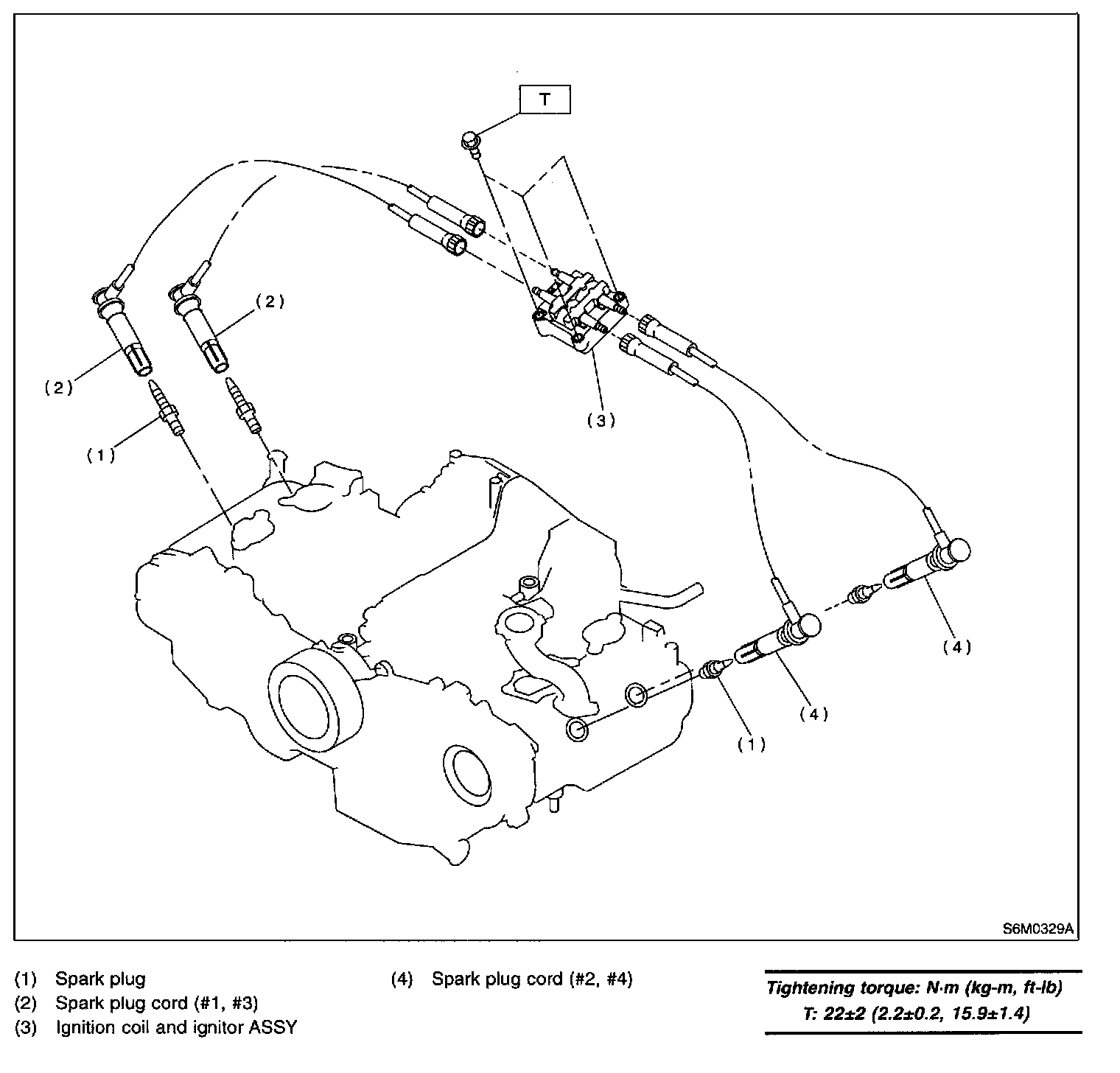 T

(2)

(2)

(1)

(3)

(4)

(4)

(1)

S6M0329A

(1) Spark plug
(2) Spark plug cord (#1, #3)
(3) Ignition coil and ignitor ASSY

(4) Spark plug cord (#2, #4)

Tightening torque: N·m (kg-m, ft-lb)
T: 22±2 (2.2±0.2, 15.9±1.4)