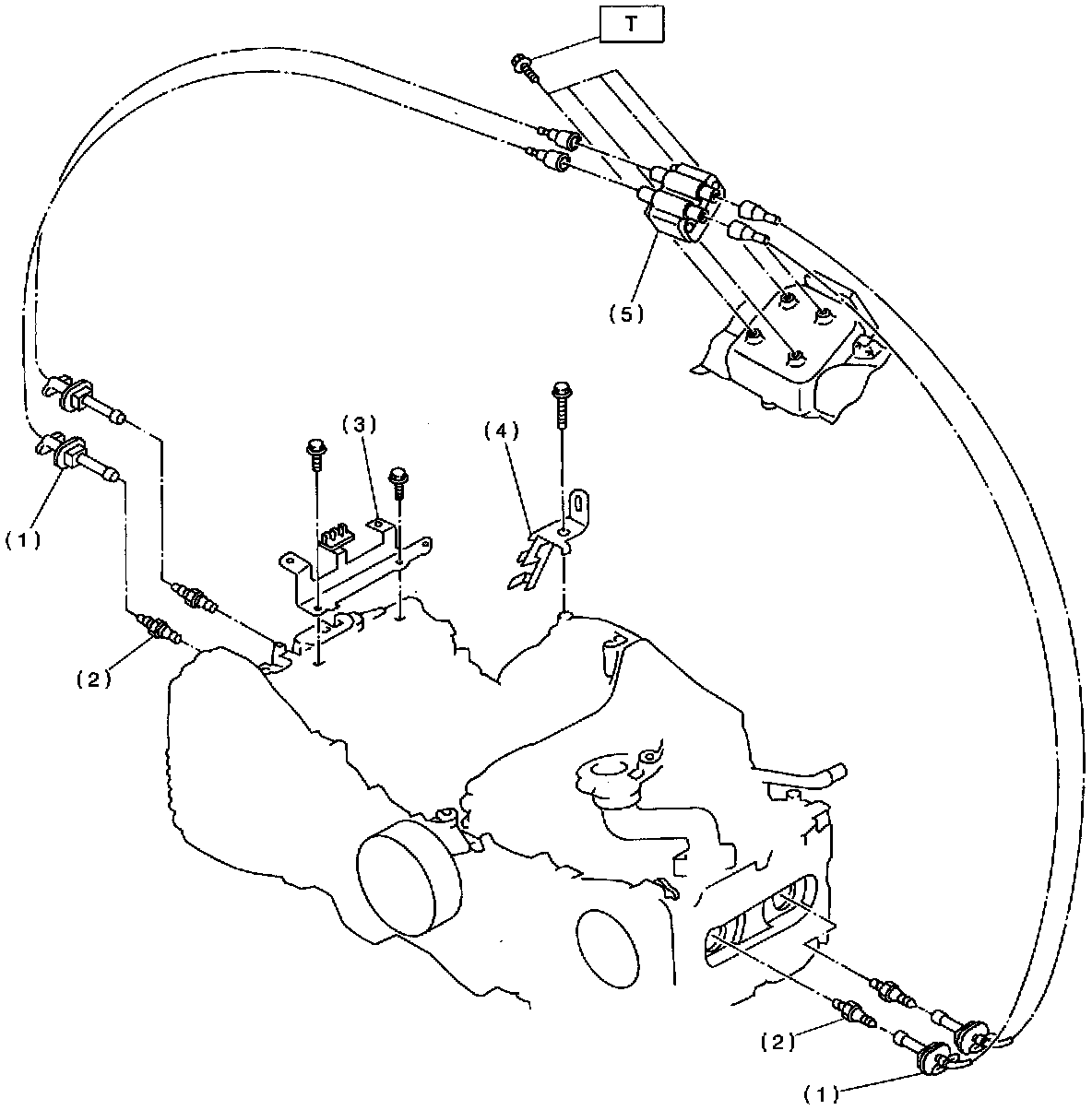 T

(5)

(3)

(4)

(1)

(2)

(2)

(1)