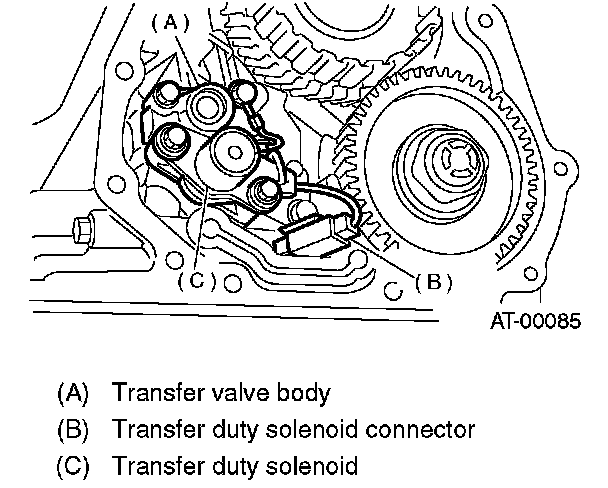 (A)

(C)

(B)

AT-00085

(A) Transfer valve body
(B) Transfer duty solenoid connector
(C) Transfer duty solenoid