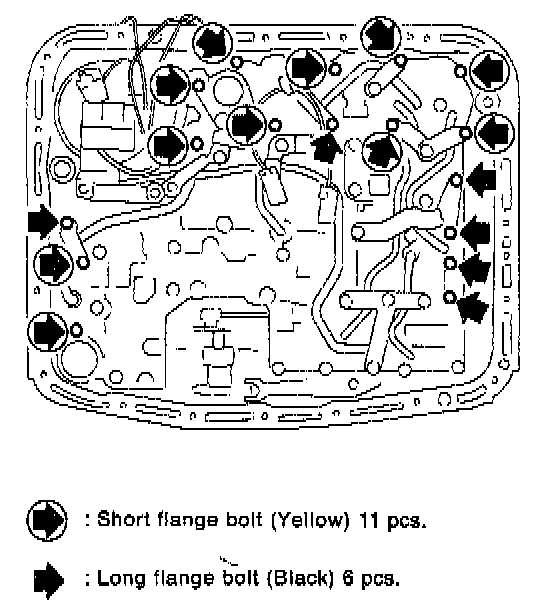 : Short flange bolt (Yellow) 11 pcs.

: Long flange bolt (Black) 6 pcs.