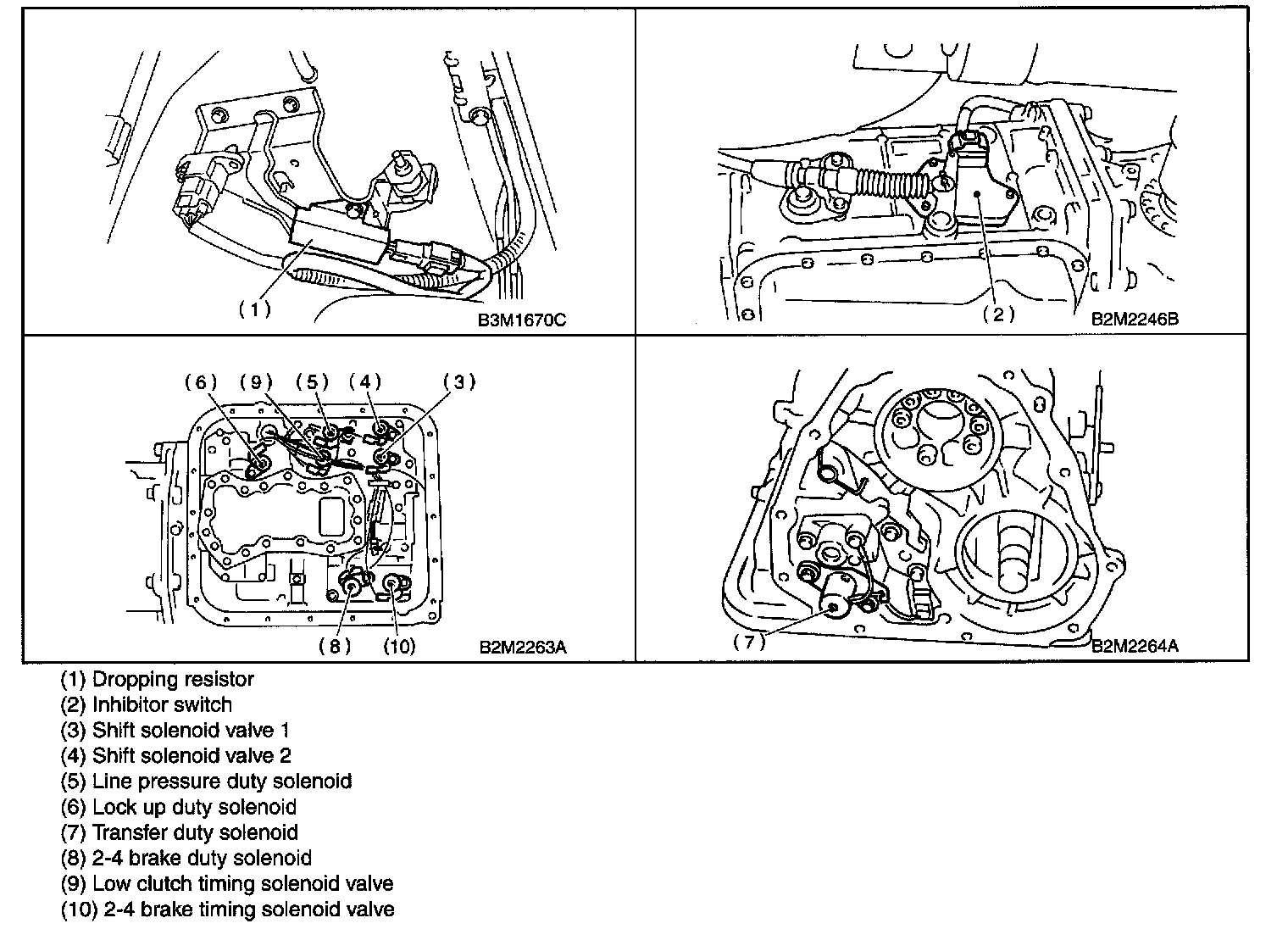 (1)

B3M1670C

(2)

B2M2246B

(6) (9) (5) (4) (3)

(8) (10)

B2M2263A

(7)

B2M2264A

(1) Dropping resistor
(2) Inhibitor switch
(3) Shift solenoid valve 1
(4) Shift solenoid valve 2
(5) Line pressure duty solenoid
(6) Lock up duty solenoid
(7) Transfer duty solenoid
(8) 2-4 brake duty solenoid
(9) Low clutch timing solenoid valve
(10) 2-4 brake timing solenoid valve