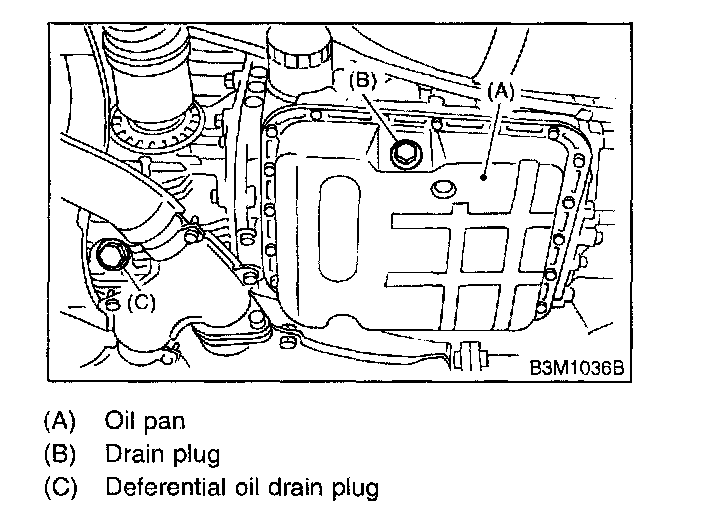 (B)
(A)
(C)
B3M1036B

(A) Oil pan
(B) Drain plug
(C) Deferential oil drain plug