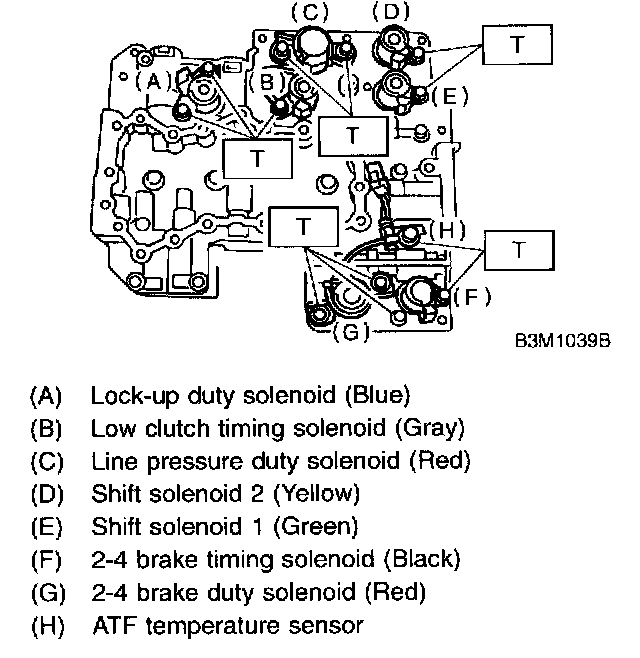 (C) (D)
T
(A) (B)
(E)
T
T
T
(H)
T
(F)
(G)
B3M1039B

(A) Lock-up duty solenoid (Blue)
(B) Low clutch timing solenoid (Gray)
(C) Line pressure duty solenoid (Red)
(D) Shift solenoid 2 (Yellow)
(E) Shift solenoid 1 (Green)
(F) 2-4 brake timing solenoid (Black)
(G) 2-4 brake duty solenoid (Red)
(H) ATF temperature sensor