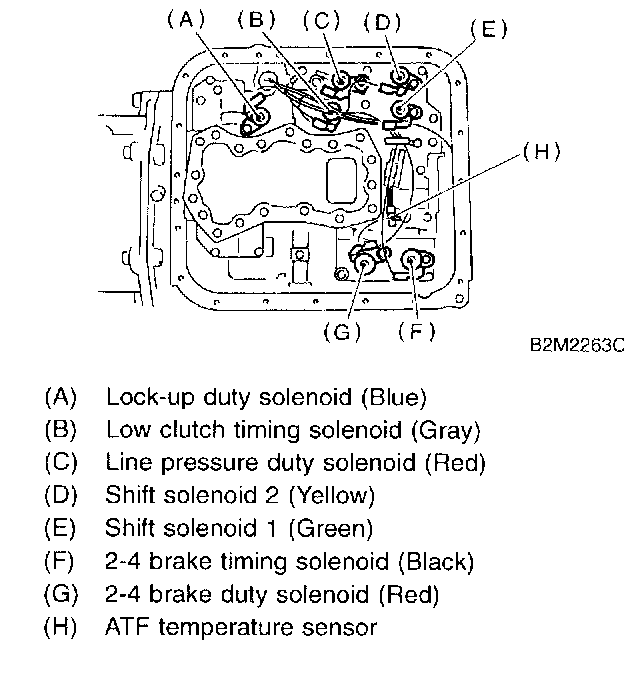 (A) (B) (C) (D) (E)

(H)

(G) (F)

B2M2263C

(A) Lock-up duty solenoid (Blue)
(B) Low clutch timing solenoid (Gray)
(C) Line pressure duty solenoid (Red)
(D) Shift solenoid 2 (Yellow)
(E) Shift solenoid 1 (Green)
(F) 2-4 brake timing solenoid (Black)
(G) 2-4 brake duty solenoid (Red)
(H) ATF temperature sensor