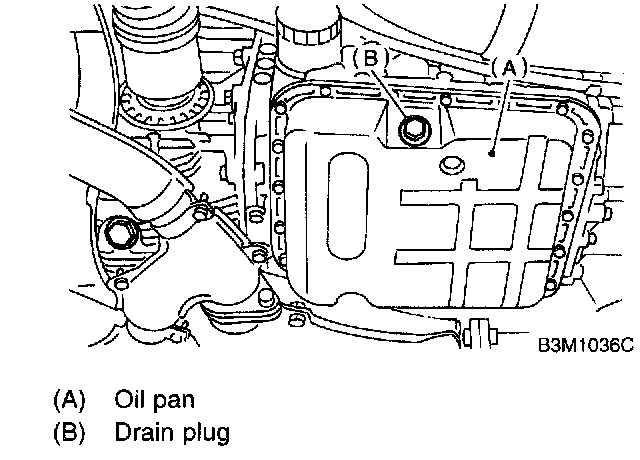 (B)
(A)
B3M1036C

(A) Oil pan
(B) Drain plug