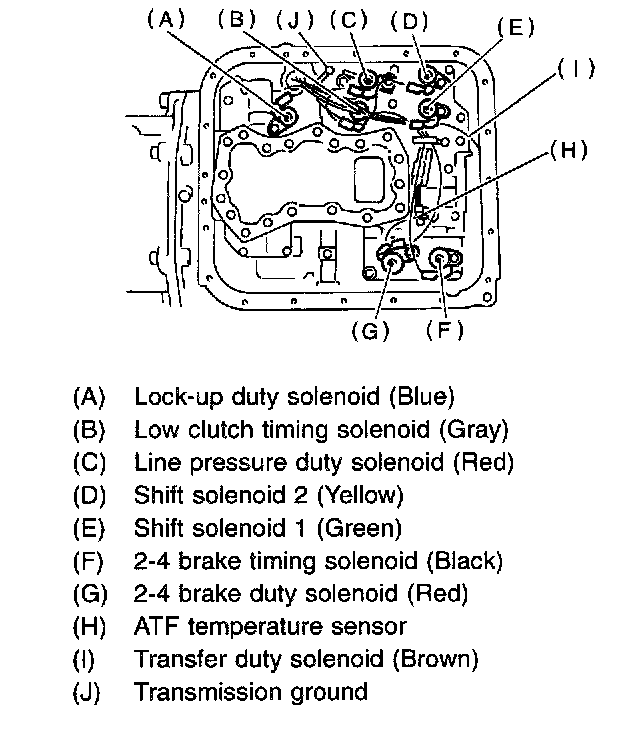 (A) (B) (J) (C) (D) (E) (I) (H) (G) (F)

(A) Lock-up duty solenoid (Blue)
(B) Low clutch timing solenoid (Gray)
(C) Line pressure duty solenoid (Red)
(D) Shift solenoid 2 (Yellow)
(E) Shift solenoid 1 (Green)
(F) 2-4 brake timing solenoid (Black)
(G) 2-4 brake duty solenoid (Red)
(H) ATF temperature sensor
(I) Transfer duty solenoid (Brown)
(J) Transmission ground