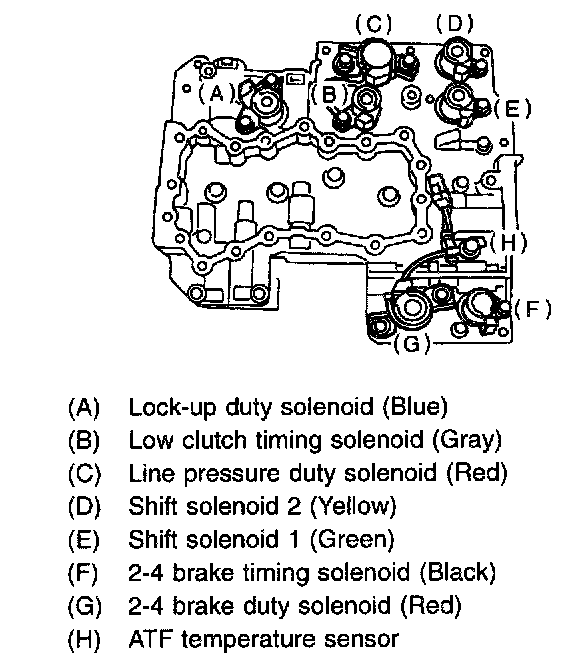 (C) (D)
(A)
(B)
(E)
(H)
(F)
(G)

(A) Lock-up duty solenoid (Blue)
(B) Low clutch timing solenoid (Gray)
(C) Line pressure duty solenoid (Red)
(D) Shift solenoid 2 (Yellow)
(E) Shift solenoid 1 (Green)
(F) 2-4 brake timing solenoid (Black)
(G) 2-4 brake duty solenoid (Red)
(H) ATF temperature sensor