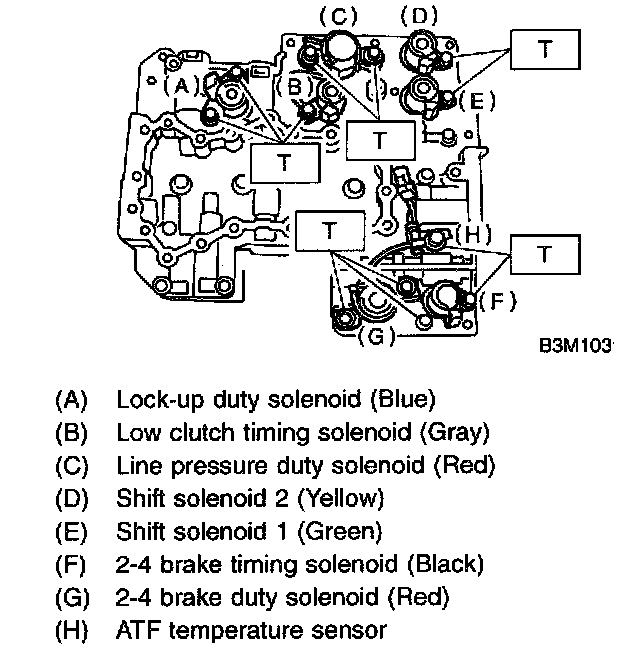 (C) (D)
T
(A) (B)
(E)
T
T
T
(H)
T
(F)
(G)
B3M103

(A) Lock-up duty solenoid (Blue)
(B) Low clutch timing solenoid (Gray)
(C) Line pressure duty solenoid (Red)
(D) Shift solenoid 2 (Yellow)
(E) Shift solenoid 1 (Green)
(F) 2-4 brake timing solenoid (Black)
(G) 2-4 brake duty solenoid (Red)
(H) ATF temperature sensor