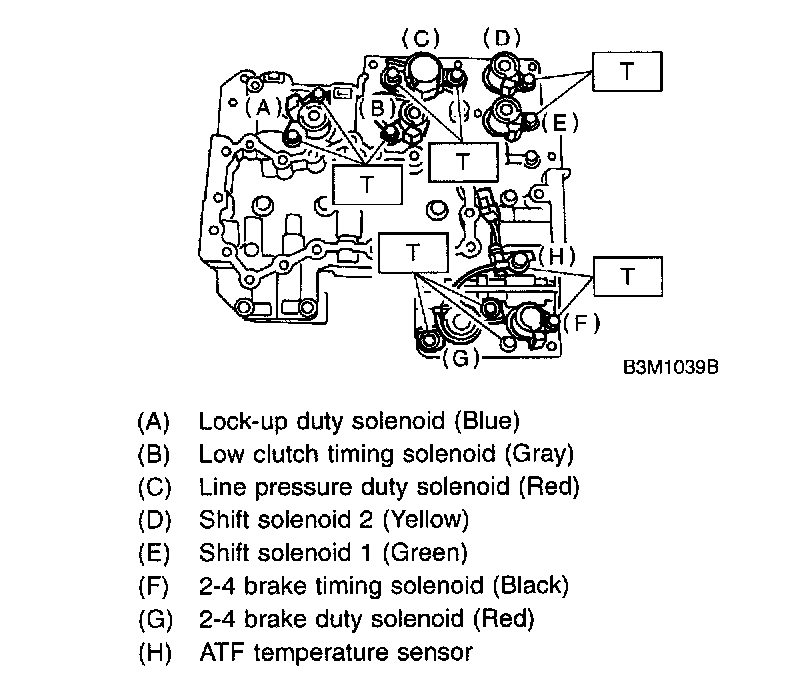 (C)
(D)
T
(A)
(B)
(E)
T
T
T
(H)
T
(F)
(G)
B3M1039B

(A) Lock-up duty solenoid (Blue)
(B) Low clutch timing solenoid (Gray)
(C) Line pressure duty solenoid (Red)
(D) Shift solenoid 2 (Yellow)
(E) Shift solenoid 1 (Green)
(F) 2-4 brake timing solenoid (Black)
(G) 2-4 brake duty solenoid (Red)
(H) ATF temperature sensor