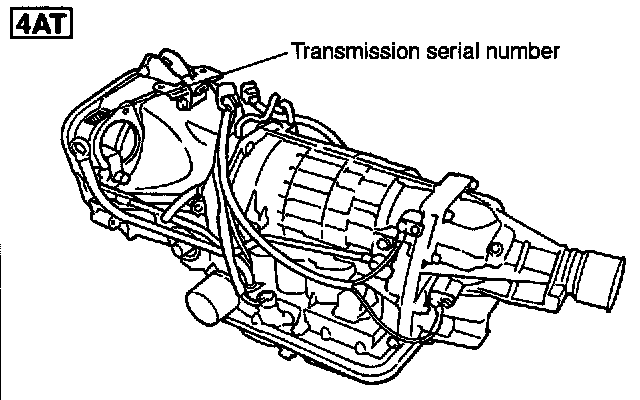 4AT

Transmission serial number