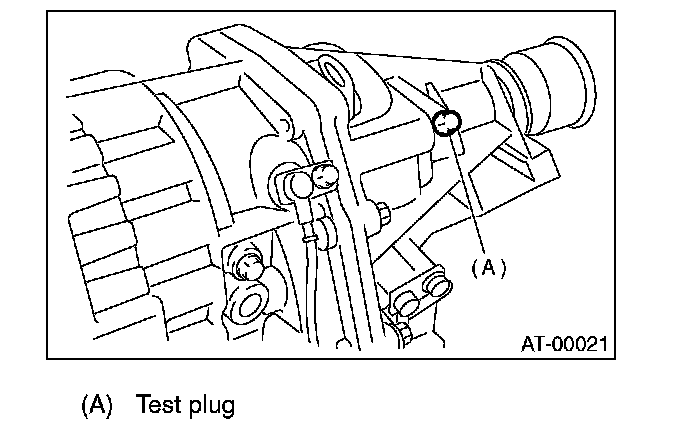 (A)

AT-00021

(A) Test plug