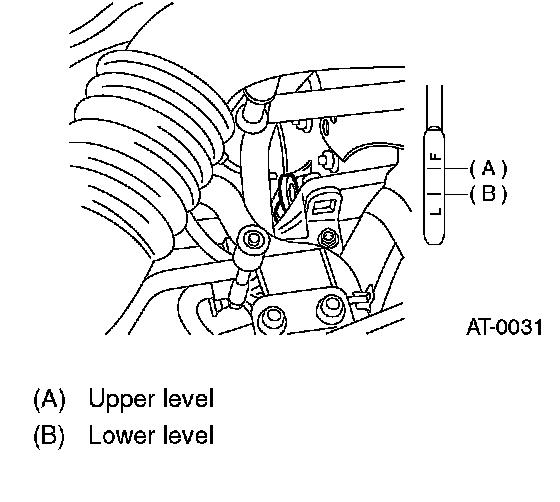 F
L
(A)
(B)

AT-0031

(A) Upper level
(B) Lower level