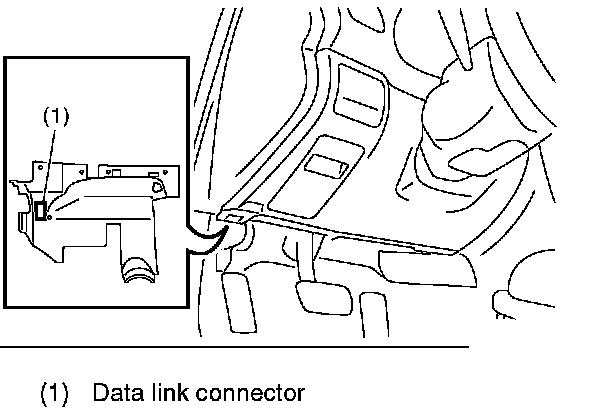 (1)

(1) Data link connector