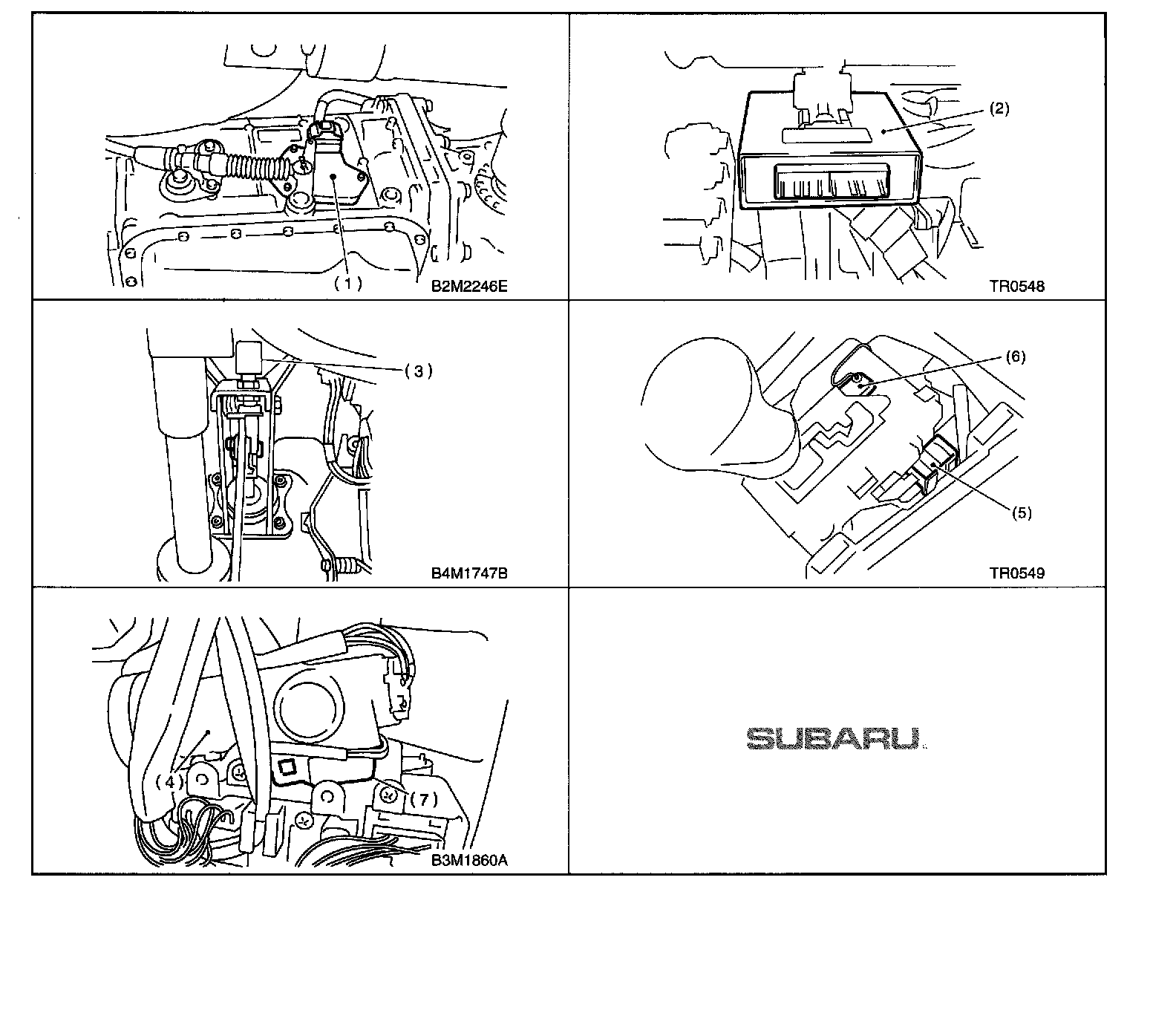 (1)
B2M2246E

(2)
TR0548

(3)
B4M1747B

(6)
(5)
TR0549

(4)
(7)
B3M1860A

SUBARU