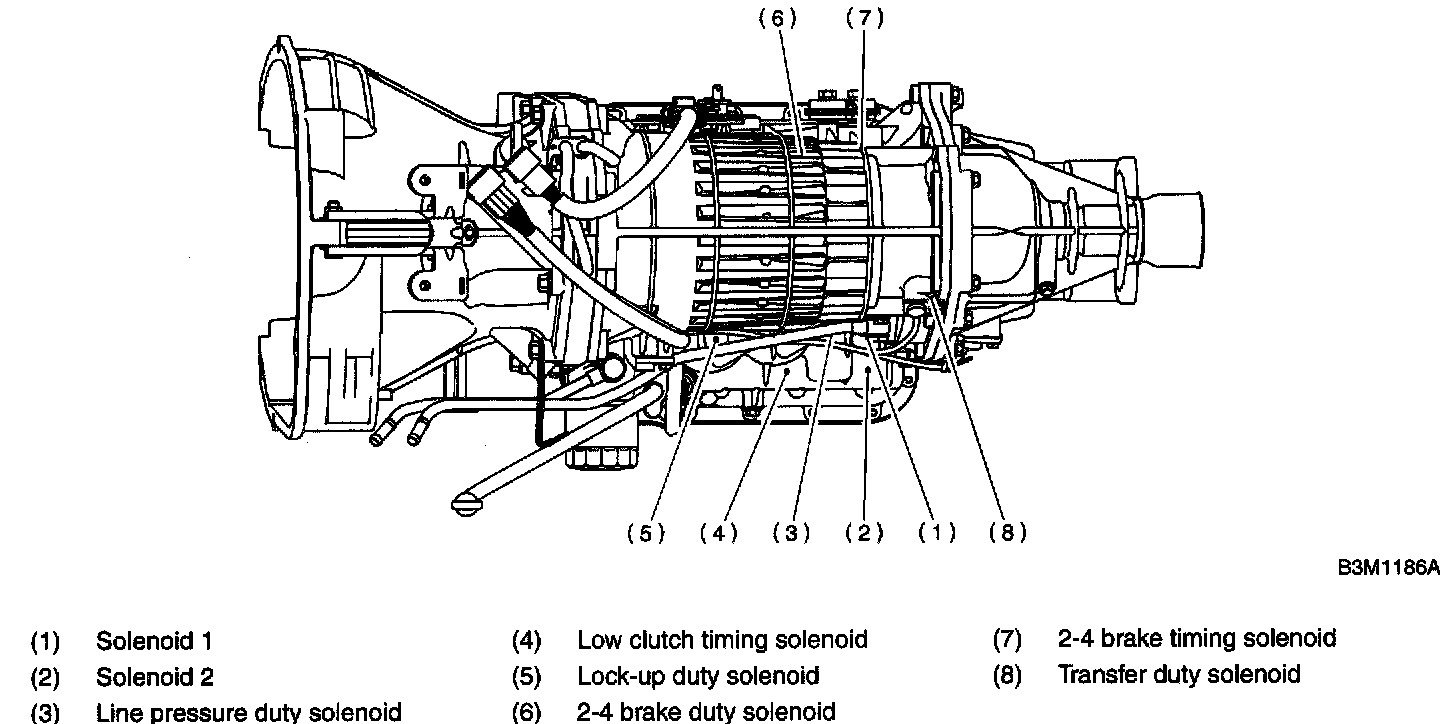 (6) (7)

(5) (4) (3) (2) (1) (8)

B3M1186A

(1) Solenoid 1
(2) Solenoid 2
(3) Line pressure duty solenoid

(4) Low clutch timing solenoid
(5) Lock-up duty solenoid
(6) 2-4 brake duty solenoid

(7) 2-4 brake timing solenoid
(8) Transfer duty solenoid