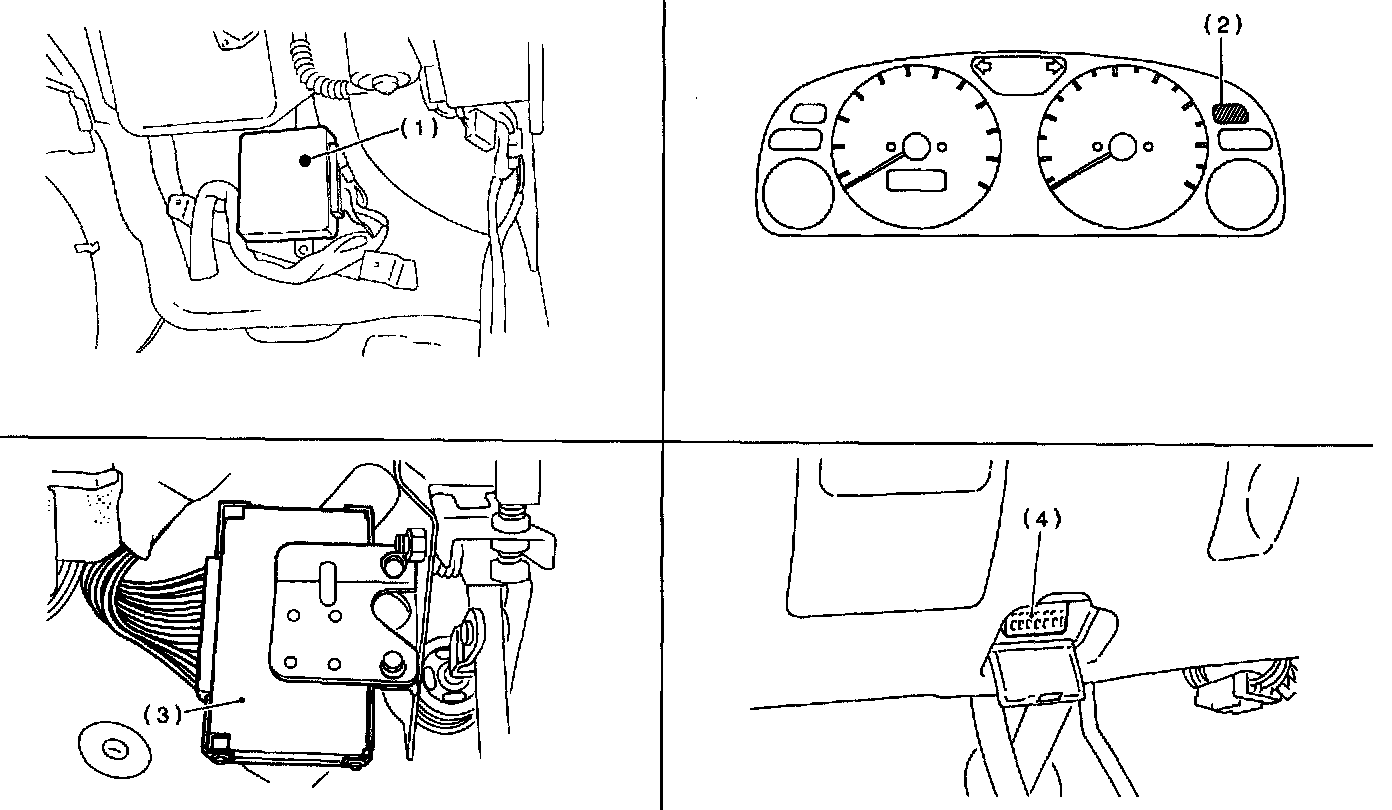 (1)

(2)

(3)

(4)