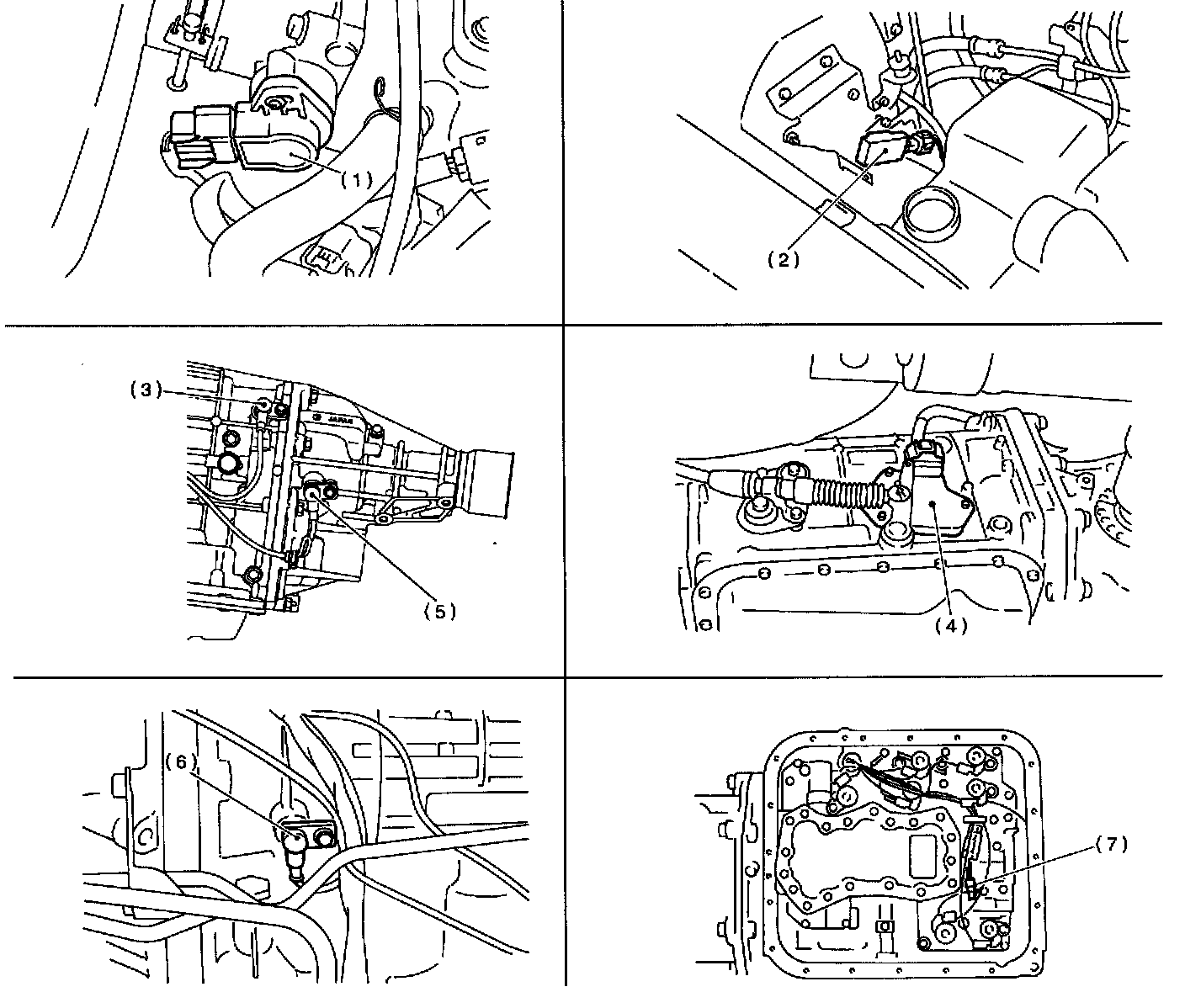 (1)

(2)

(3)

(5)

(4)

(6)

(7)