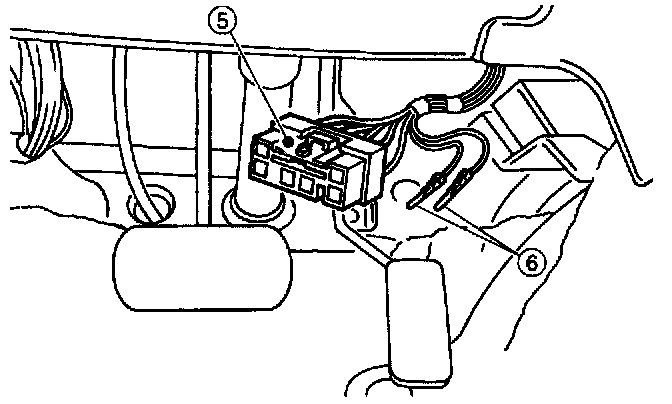 5
6