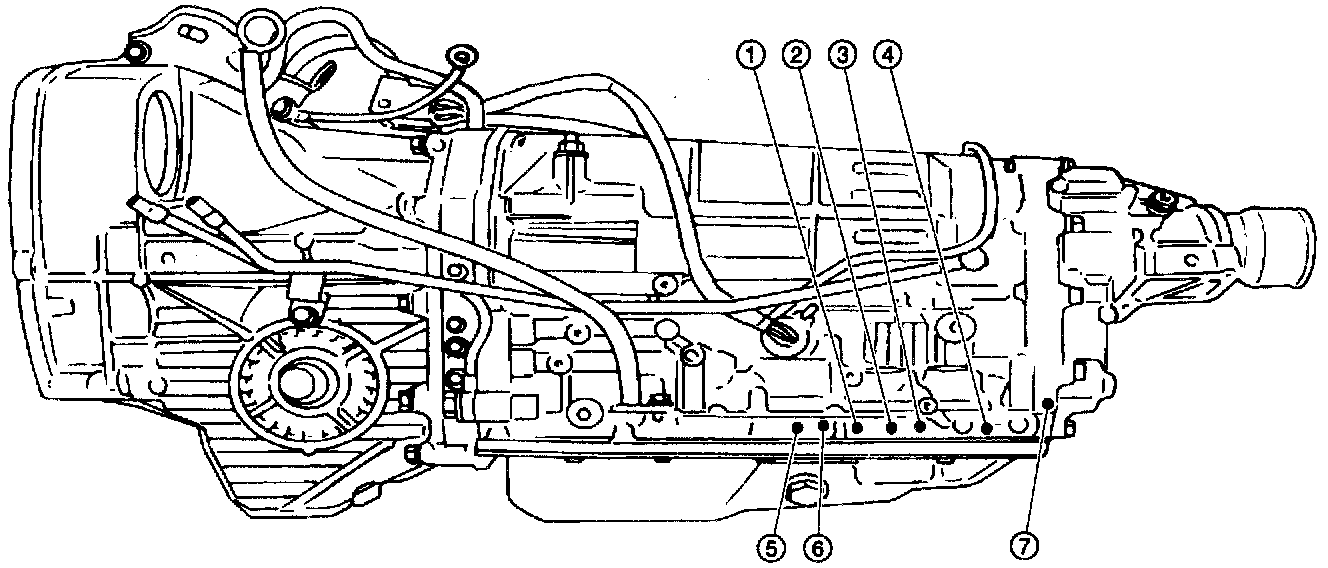 ①
②
③
④
⑤
⑥
⑦