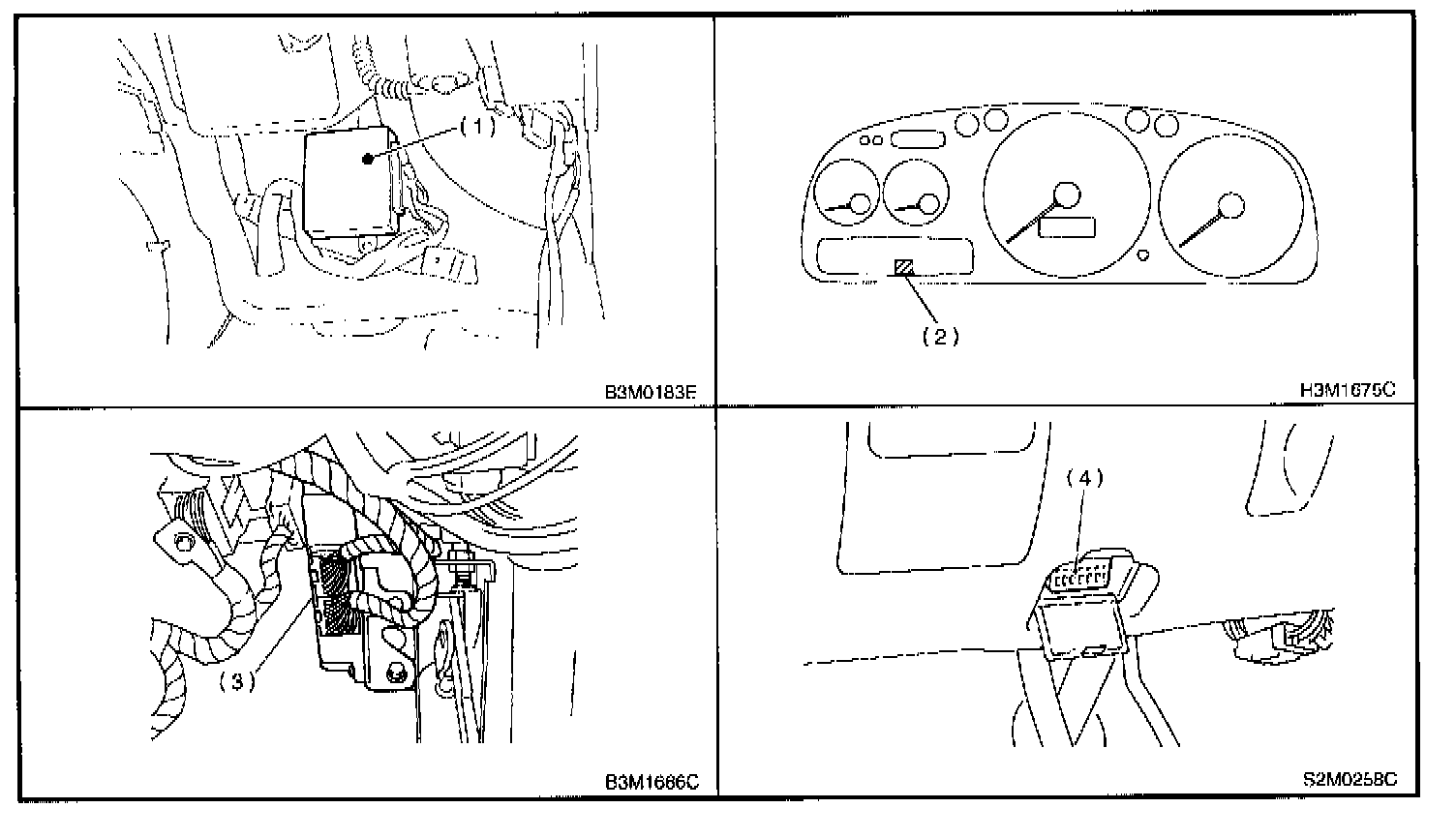 (1)

B3M0183E

(2)

H3M1675C

(3)

B3M1666C

(4)

S2M0258C