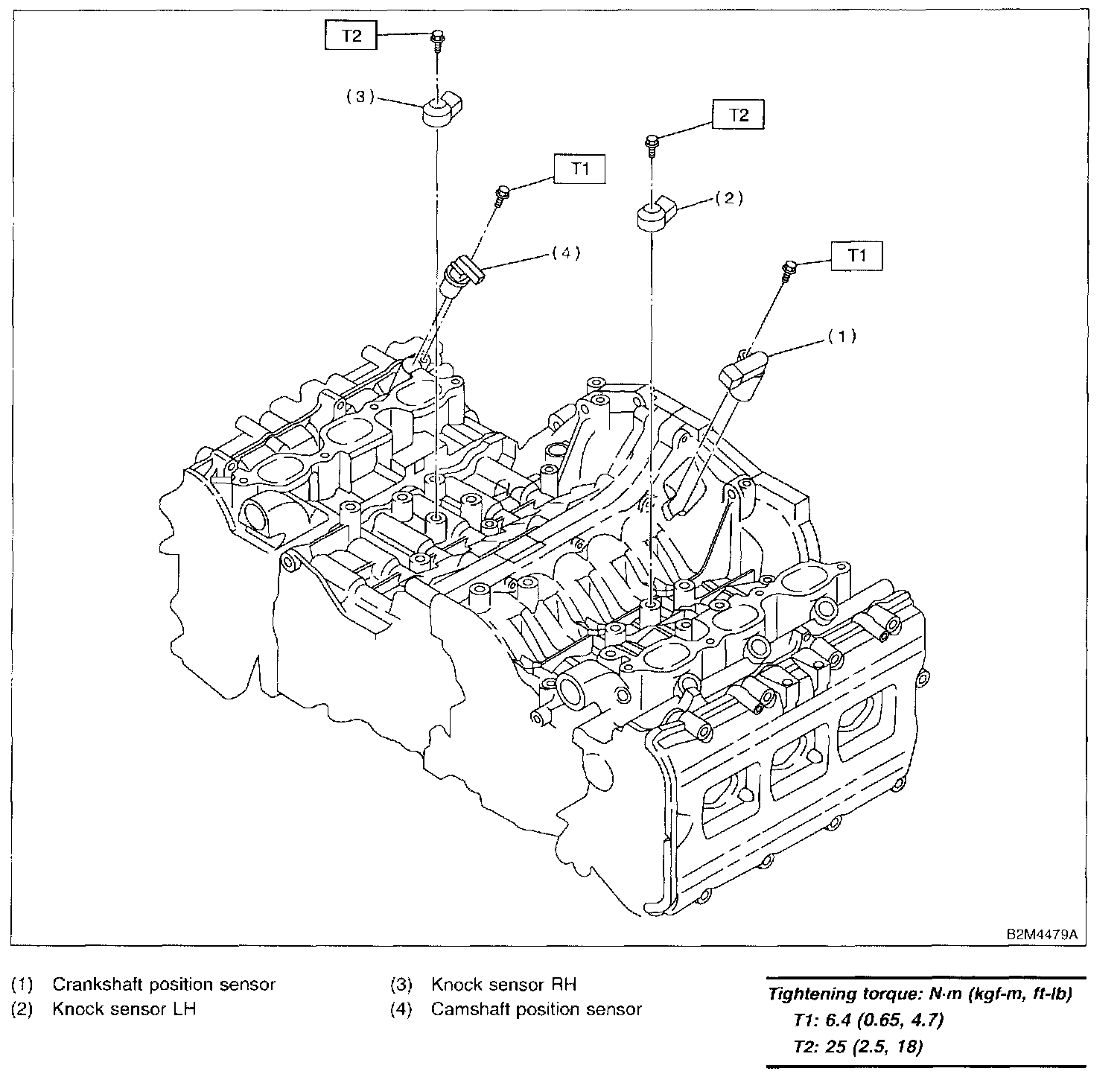 T2

(3)

T2

T1

(2)

(4)

T1

(1)

B2M4479A

(1) Crankshaft position sensor
(2) Knock sensor LH

(3) Knock sensor RH
(4) Camshaft position sensor

Tightening torque: N·m (kgf-m, ft-lb)
T1: 6.4 (0.65, 4.7)
T2: 25 (2.5, 18)