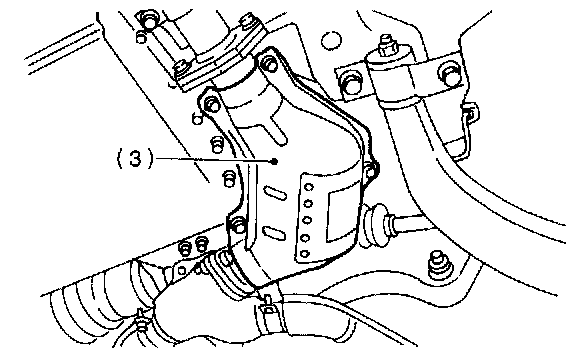 (3)