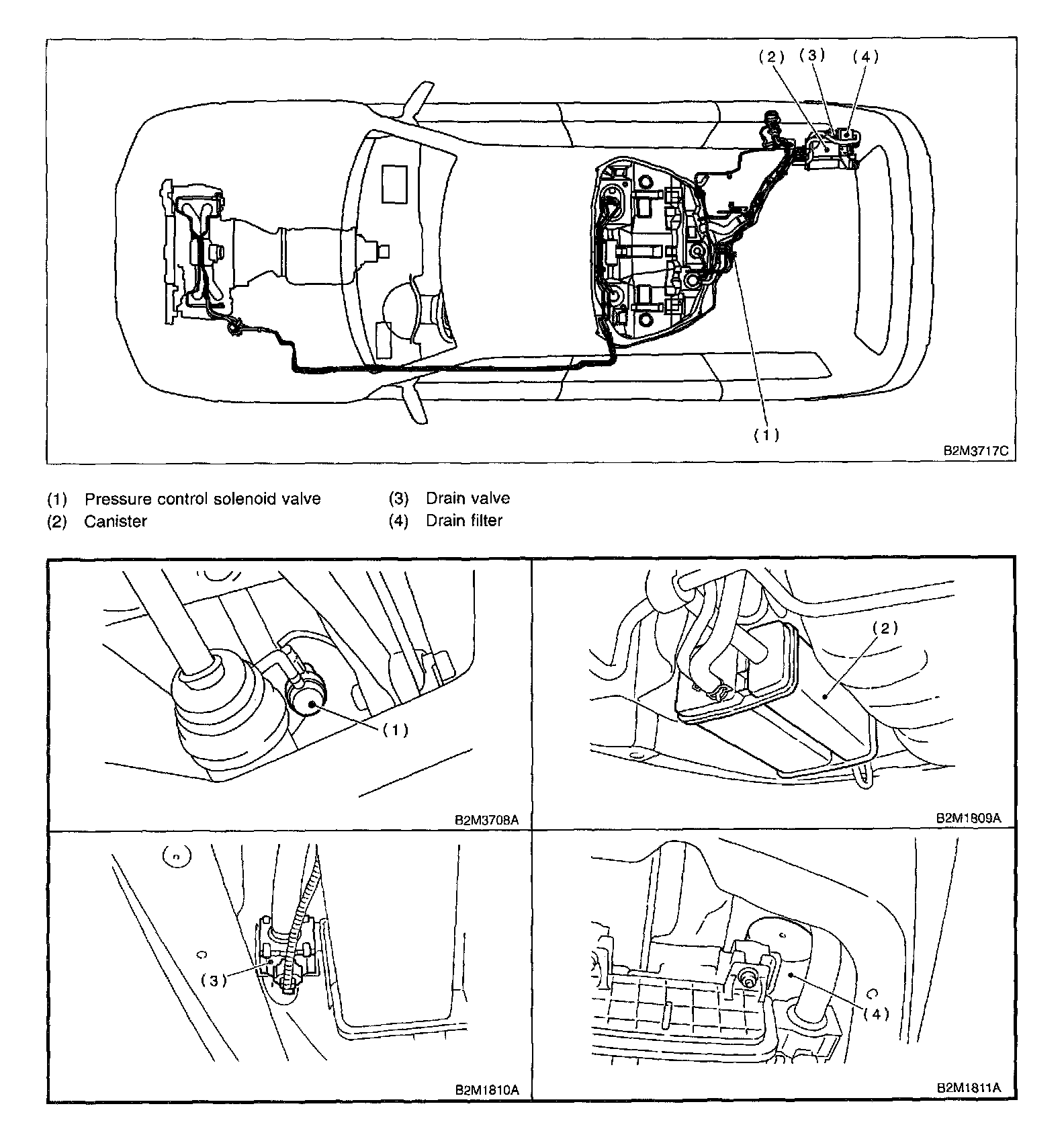 (2) (3) (4)

(1)

B2M3717C

(1) Pressure control solenoid valve
(2) Canister
(3) Drain valve
(4) Drain filter

(1)

B2M3708A

(2)

B2M1809A

(3)

B2M1810A

(4)

B2M1811A