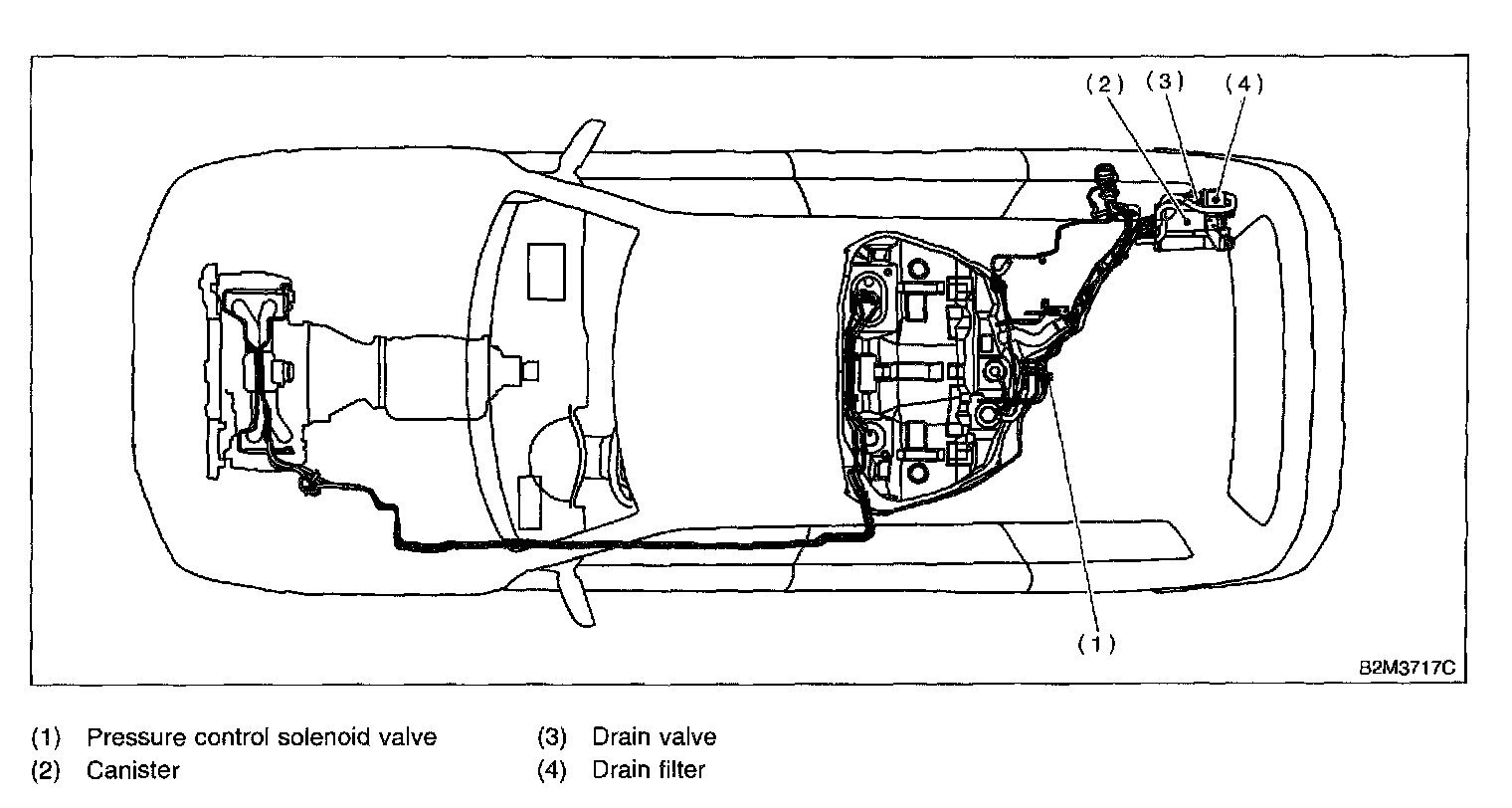 (2) (3) (4)

(1)

B2M3717C

(1) Pressure control solenoid valve
(2) Canister
(3) Drain valve
(4) Drain filter