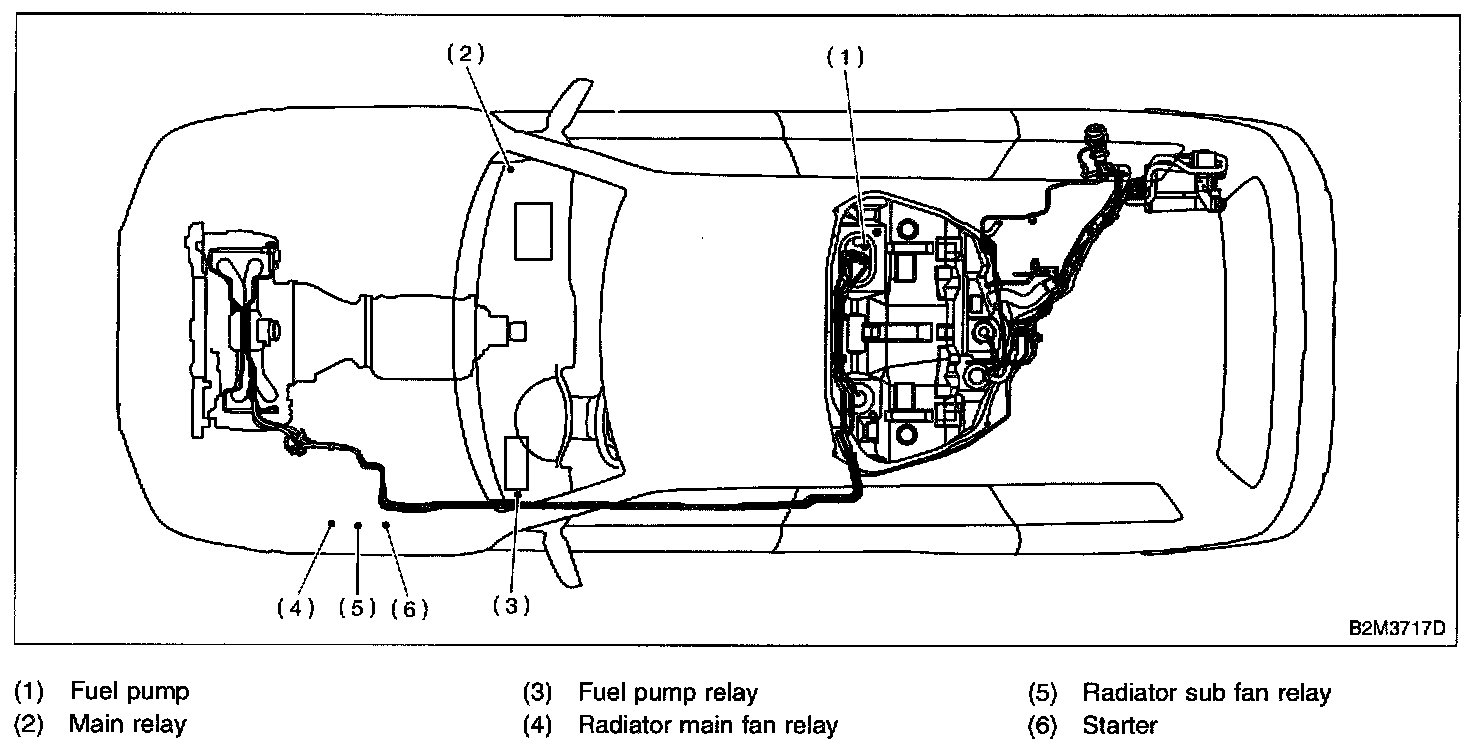 (2)
(1)
(4) (5) (6)
(3)
B2M3717D

(1) Fuel pump
(2) Main relay

(3) Fuel pump relay
(4) Radiator main fan relay

(5) Radiator sub fan relay
(6) Starter