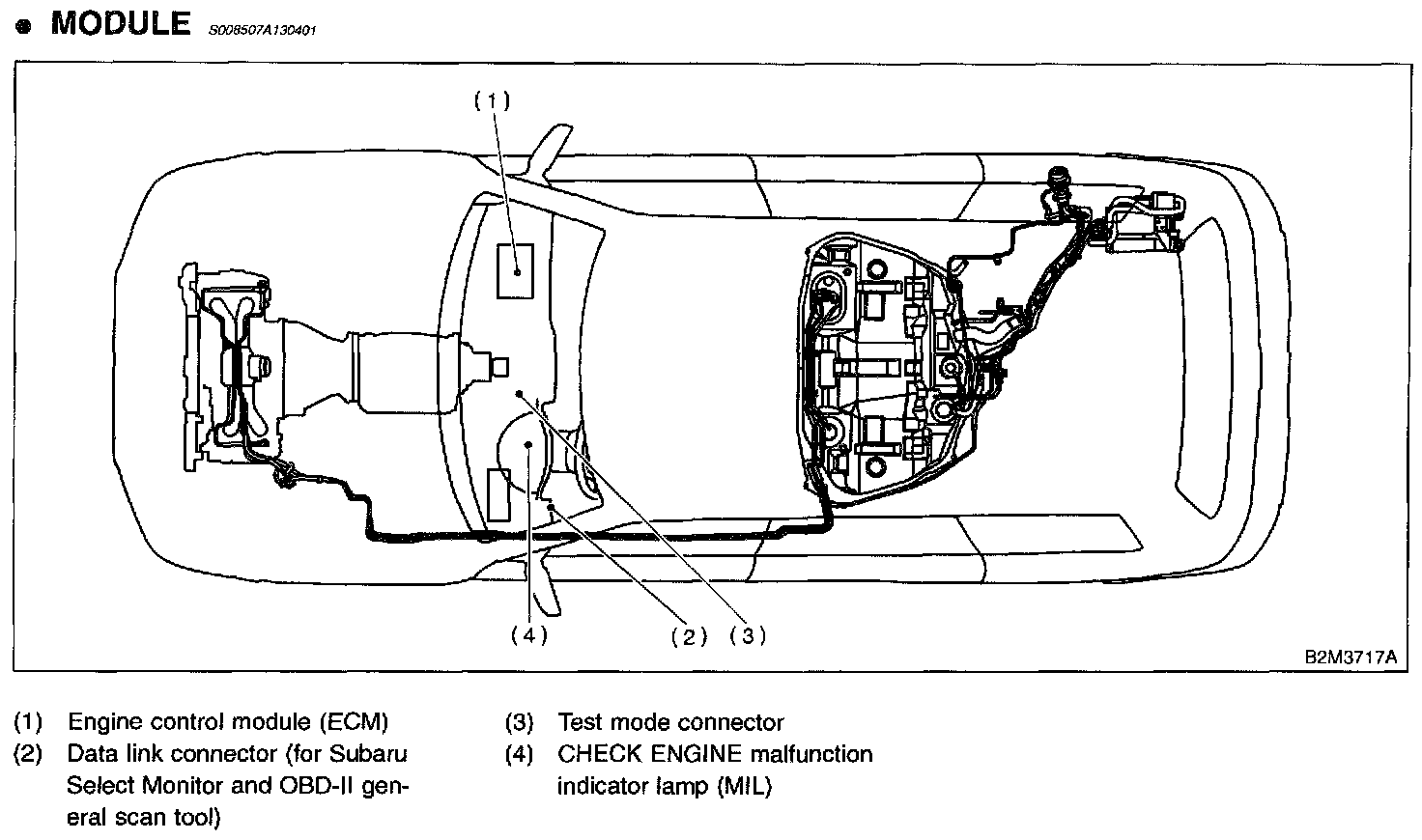 ● MODULE S008507A130401

(1)

(4)

(2) (3)

B2M3717A

(1) Engine control module (ECM)
(2) Data link connector (for Subaru Select Monitor and OBD-II general scan tool)

(3) Test mode connector
(4) CHECK ENGINE malfunction indicator lamp (MIL)