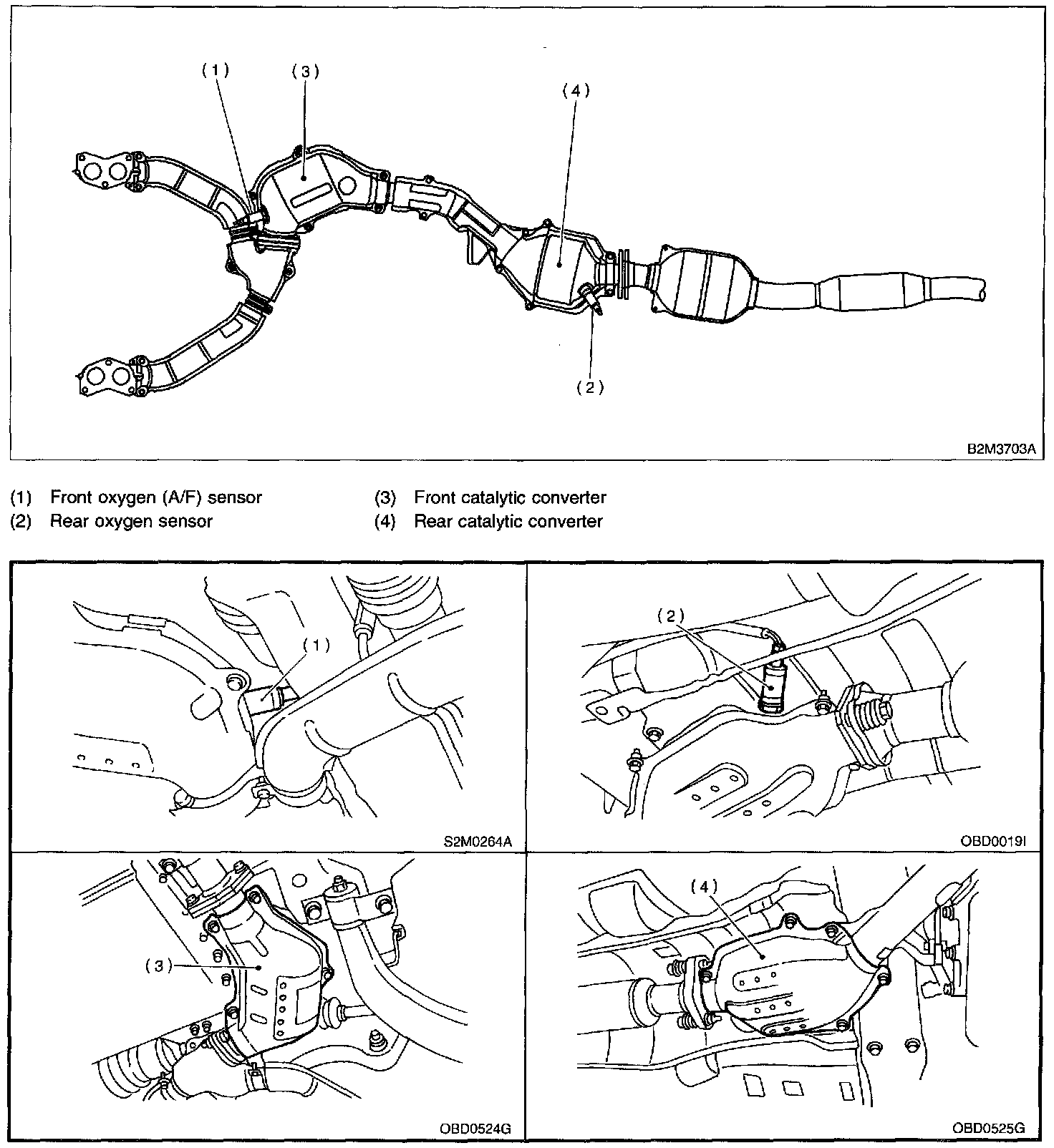 (1)
(3)
(4)
(2)
B2M3703A

(1) Front oxygen (A/F) sensor
(2) Rear oxygen sensor
(3) Front catalytic converter
(4) Rear catalytic converter

(1)
S2M0264A

(2)
OBD0019I

(3)
OBD0524G

(4)
OBD0525G