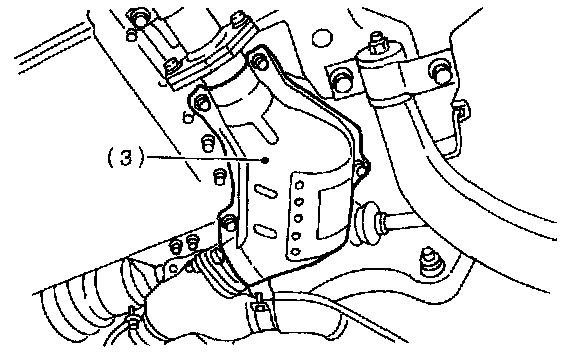 (3)