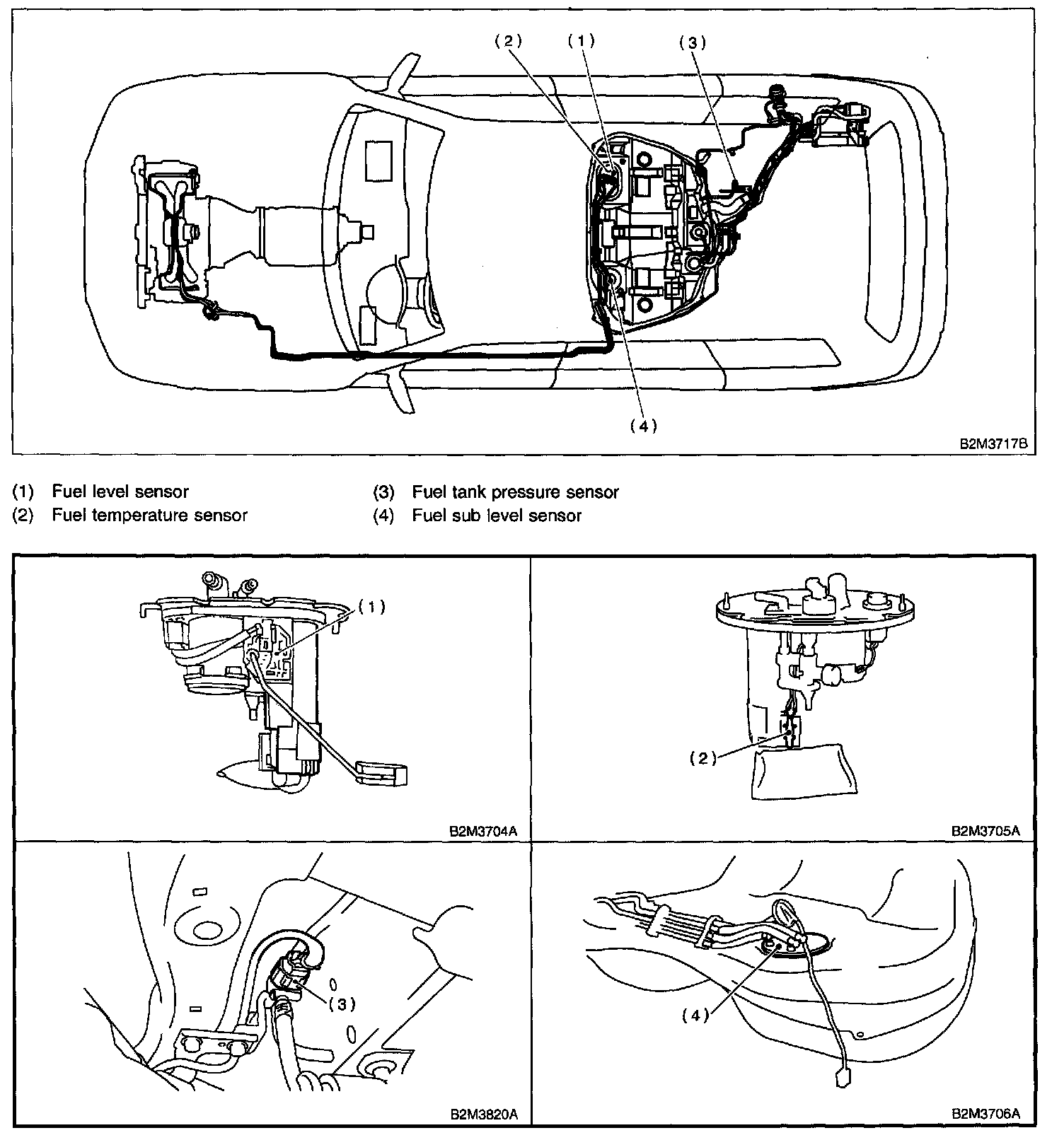 (2) (1) (3)

(4)

B2M3717B

(1) Fuel level sensor
(2) Fuel temperature sensor

(3) Fuel tank pressure sensor
(4) Fuel sub level sensor

(1)

B2M3704A

(2)

B2M3705A

(3)

B2M3820A

(4)

B2M3706A