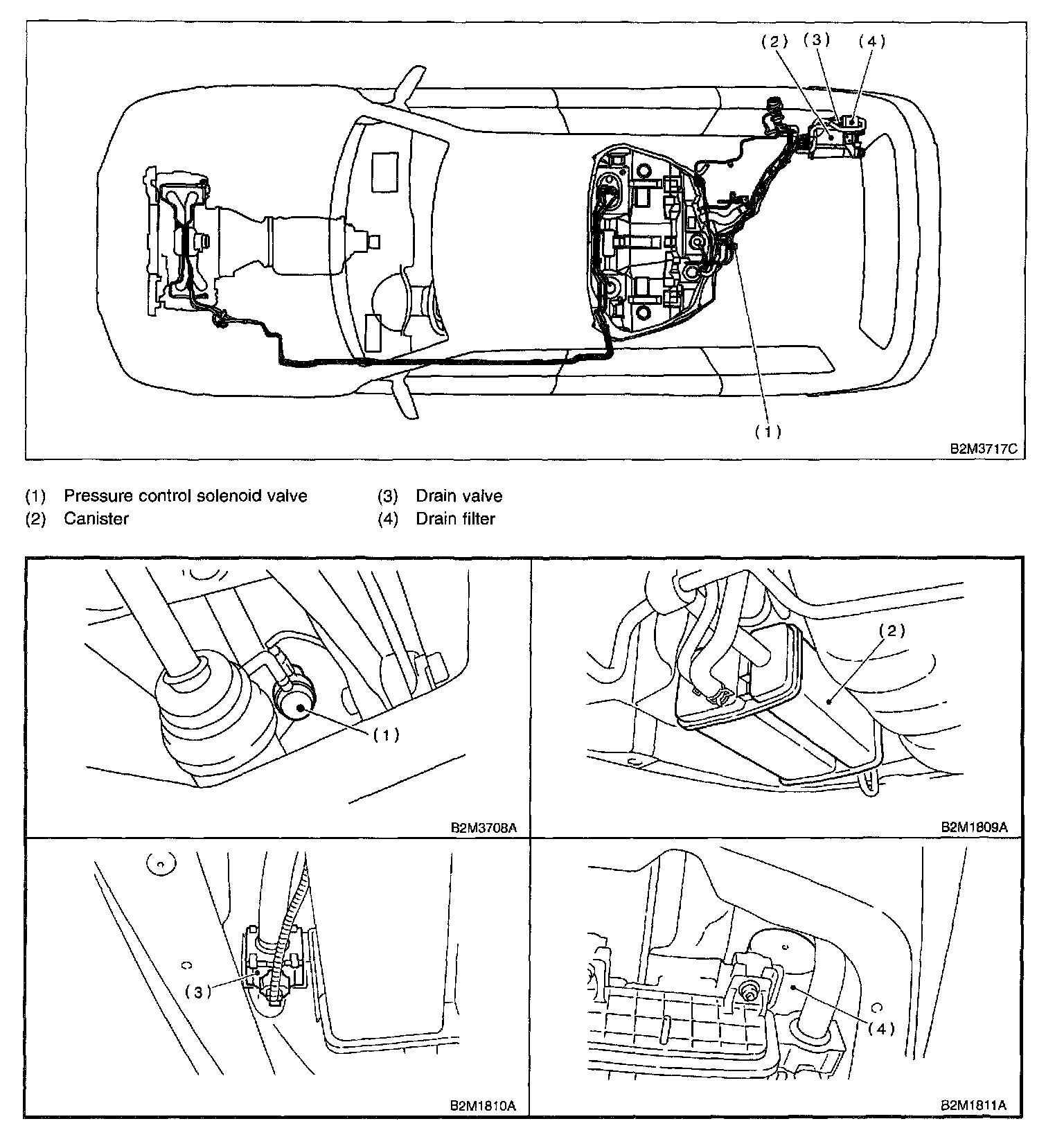 (2) (3) (4)

(1)

B2M3717C

(1) Pressure control solenoid valve
(2) Canister
(3) Drain valve
(4) Drain filter

(1)

B2M3708A

(2)

B2M1809A

(3)

B2M1810A

(4)

B2M1811A