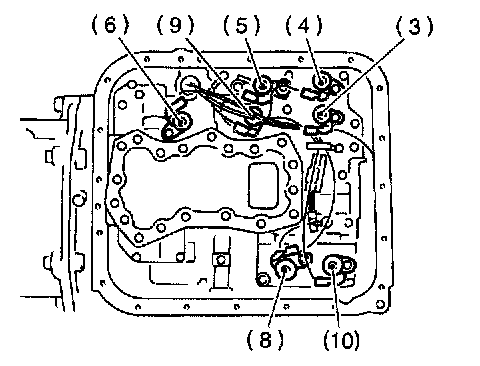 (6) (9) (5) (4) (3)
(8) (10)