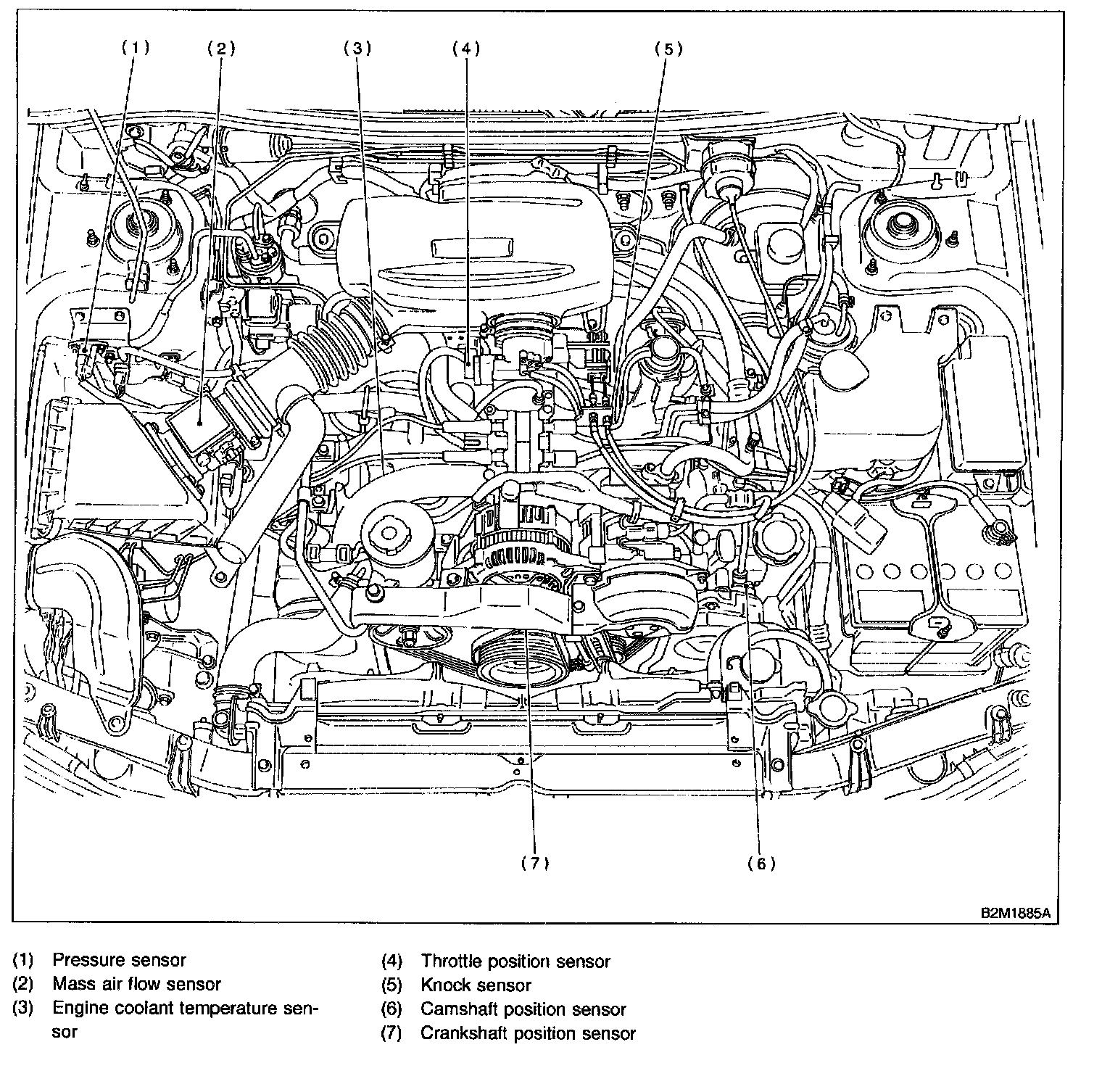 (1)
(2)
(3)
(4)
(5)
(7)
(6)

B2M1885A

(1) Pressure sensor
(2) Mass air flow sensor
(3) Engine coolant temperature sensor

(4) Throttle position sensor
(5) Knock sensor
(6) Camshaft position sensor
(7) Crankshaft position sensor