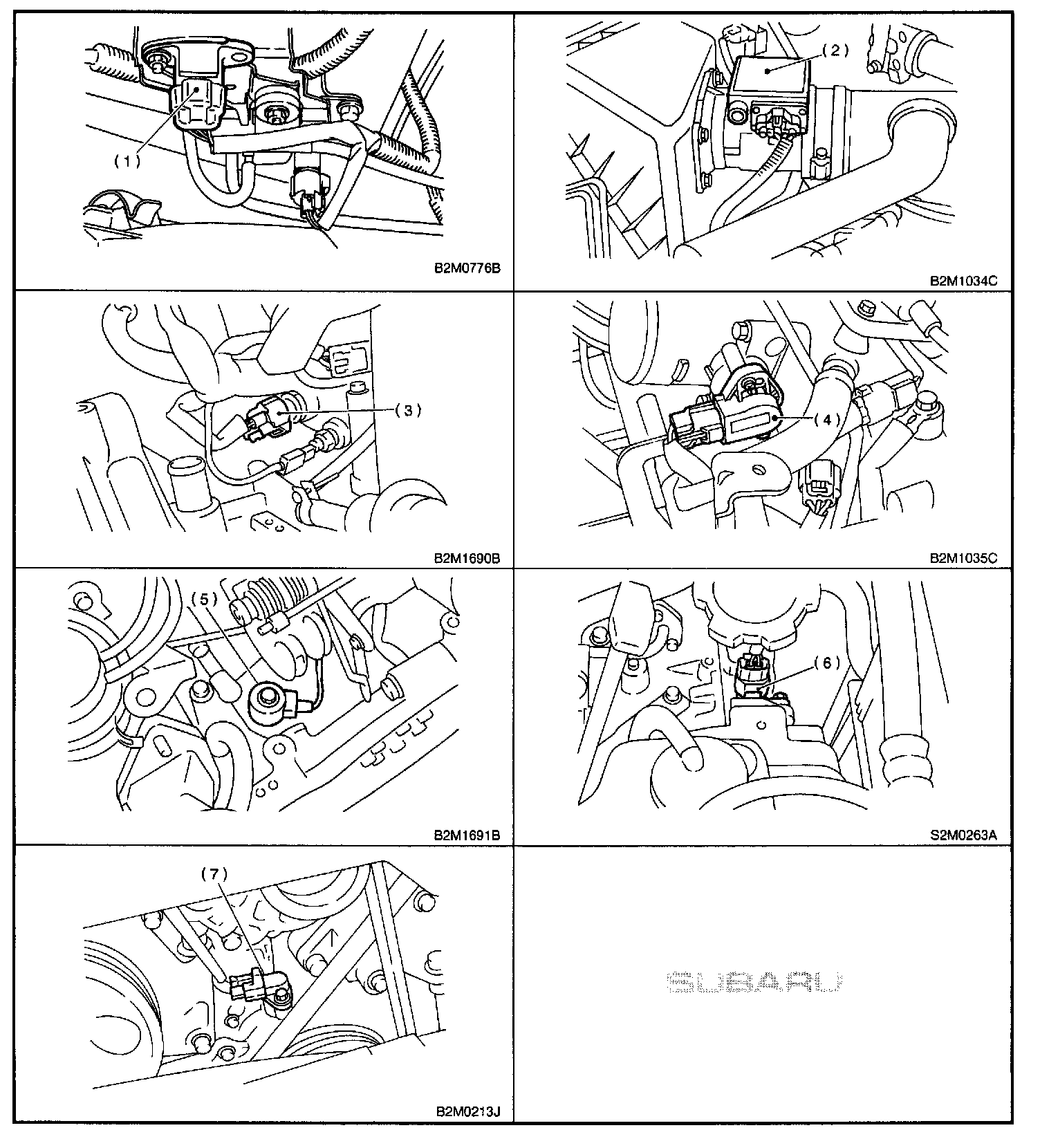 (1)

B2M0776B

(2)

B2M1034C

(3)

B2M1690B

(4)

B2M1035C

(5)

B2M1691B

(6)

S2M0263A

(7)

B2M0213J

SUBARU