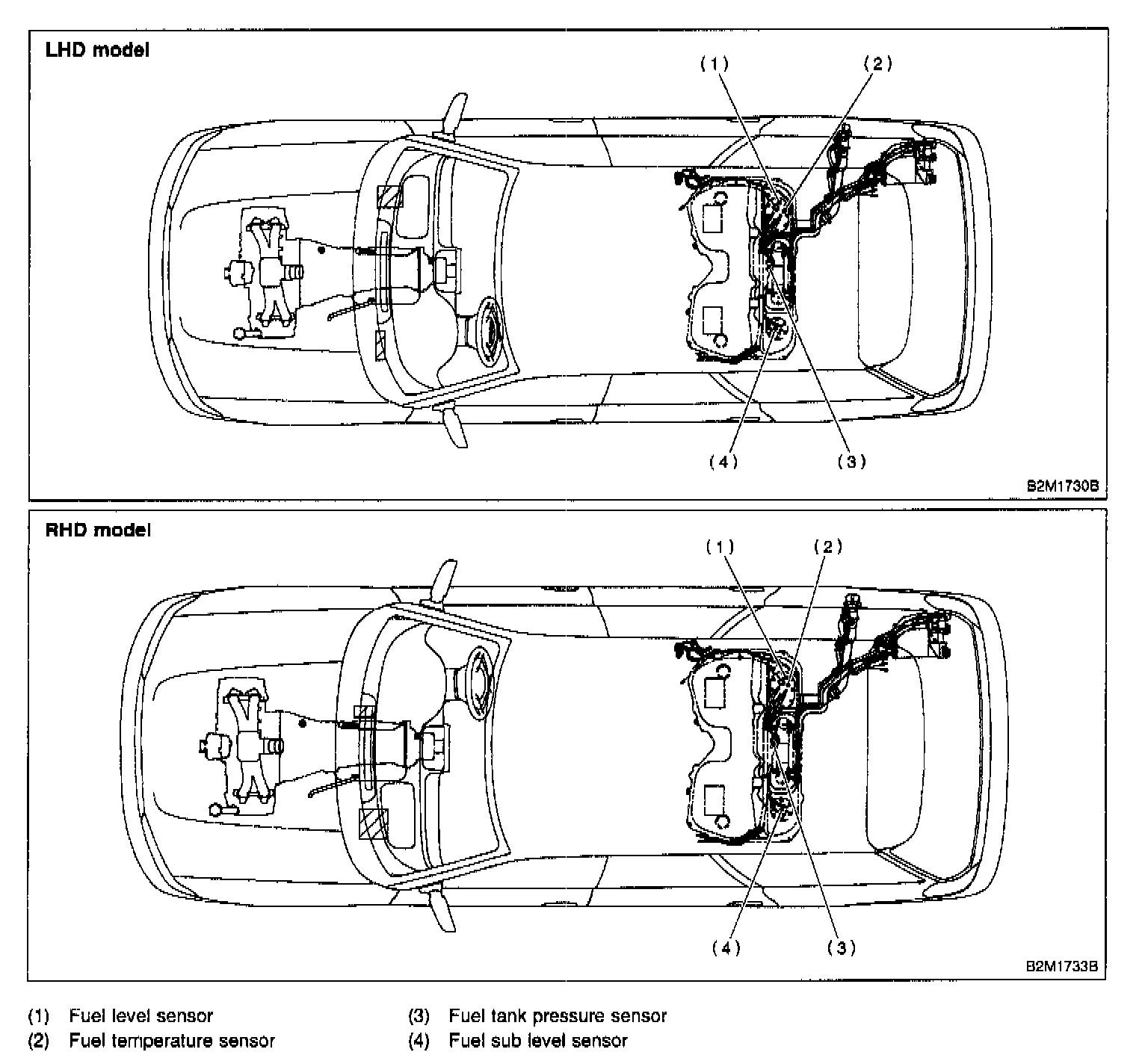 LHD model

(1)
(2)
(4)
(3)

B2M1730B

RHD model

(1)
(2)
(4)
(3)

B2M1733B

(1) Fuel level sensor
(2) Fuel temperature sensor

(3) Fuel tank pressure sensor
(4) Fuel sub level sensor