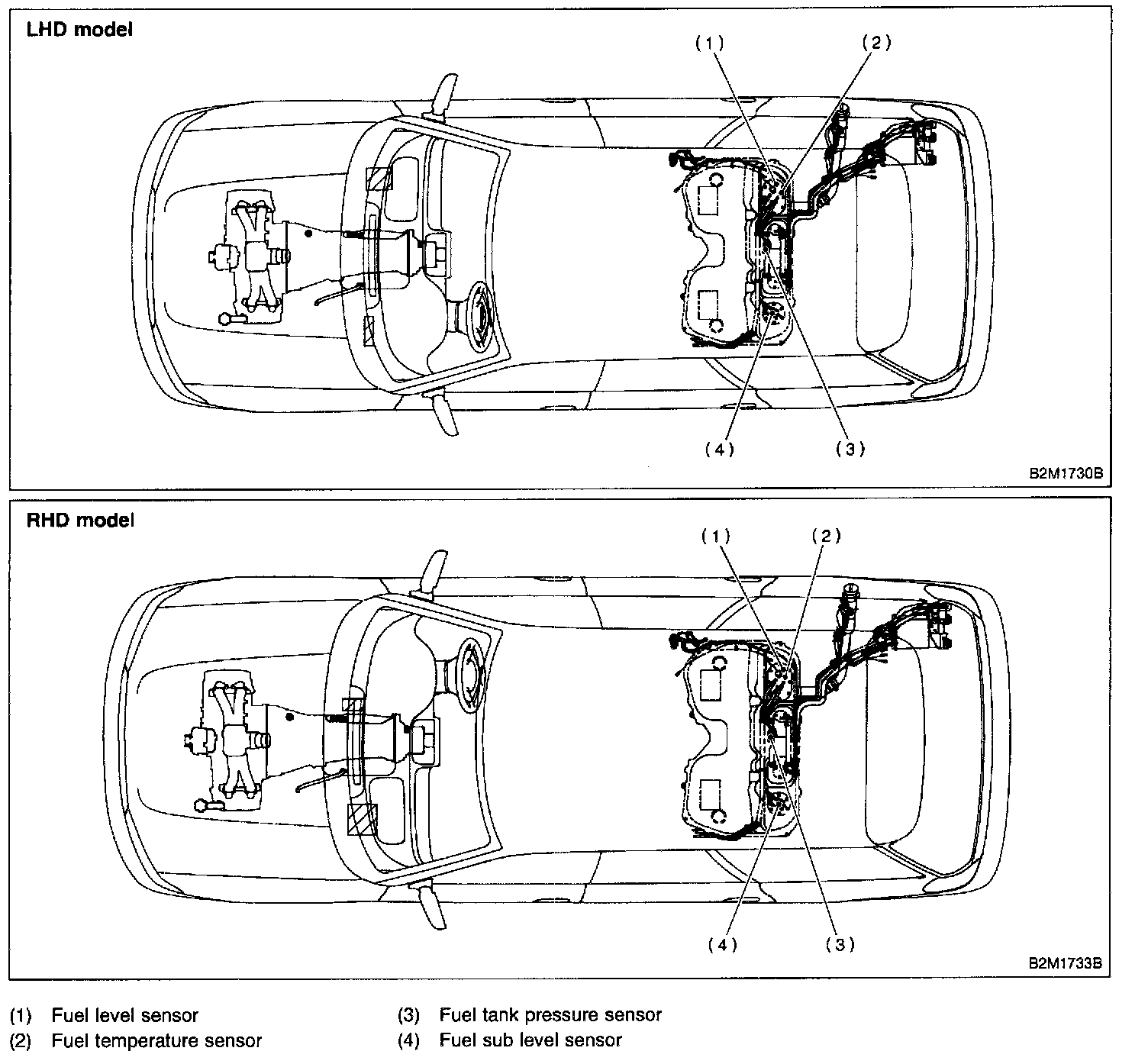 LHD model

(1) (2)

(4) (3)

B2M1730B

RHD model

(1) (2)

(4) (3)

B2M1733B

(1) Fuel level sensor
(2) Fuel temperature sensor
(3) Fuel tank pressure sensor
(4) Fuel sub level sensor