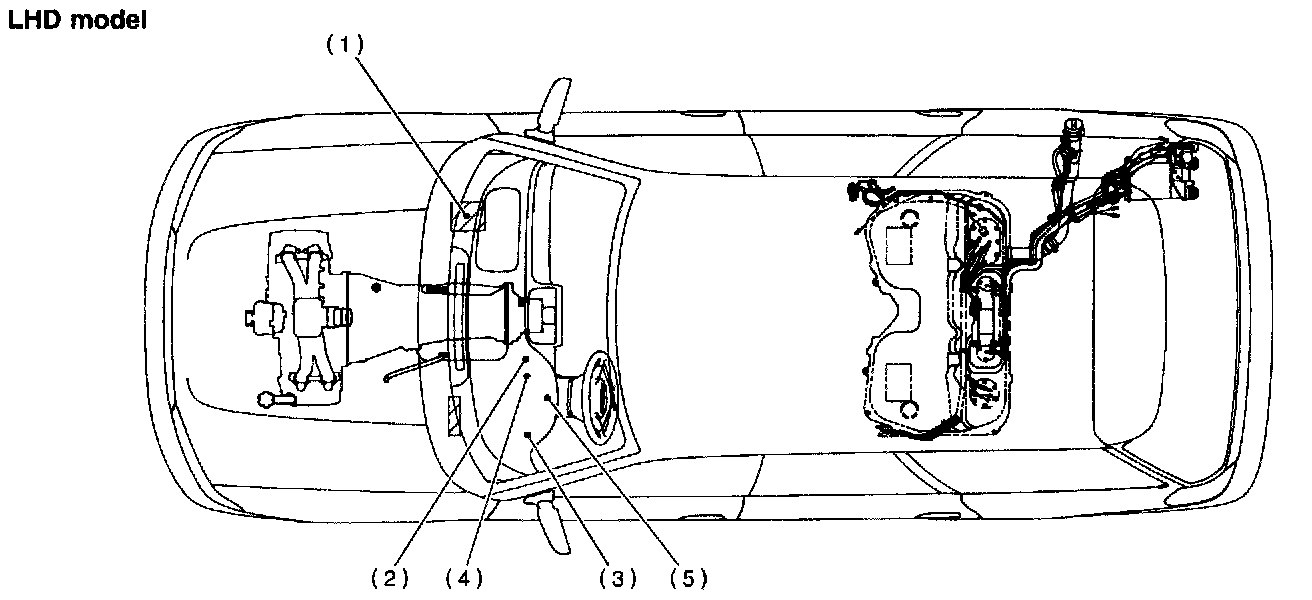 LHD model

(1)

(2) (4) (3) (5)