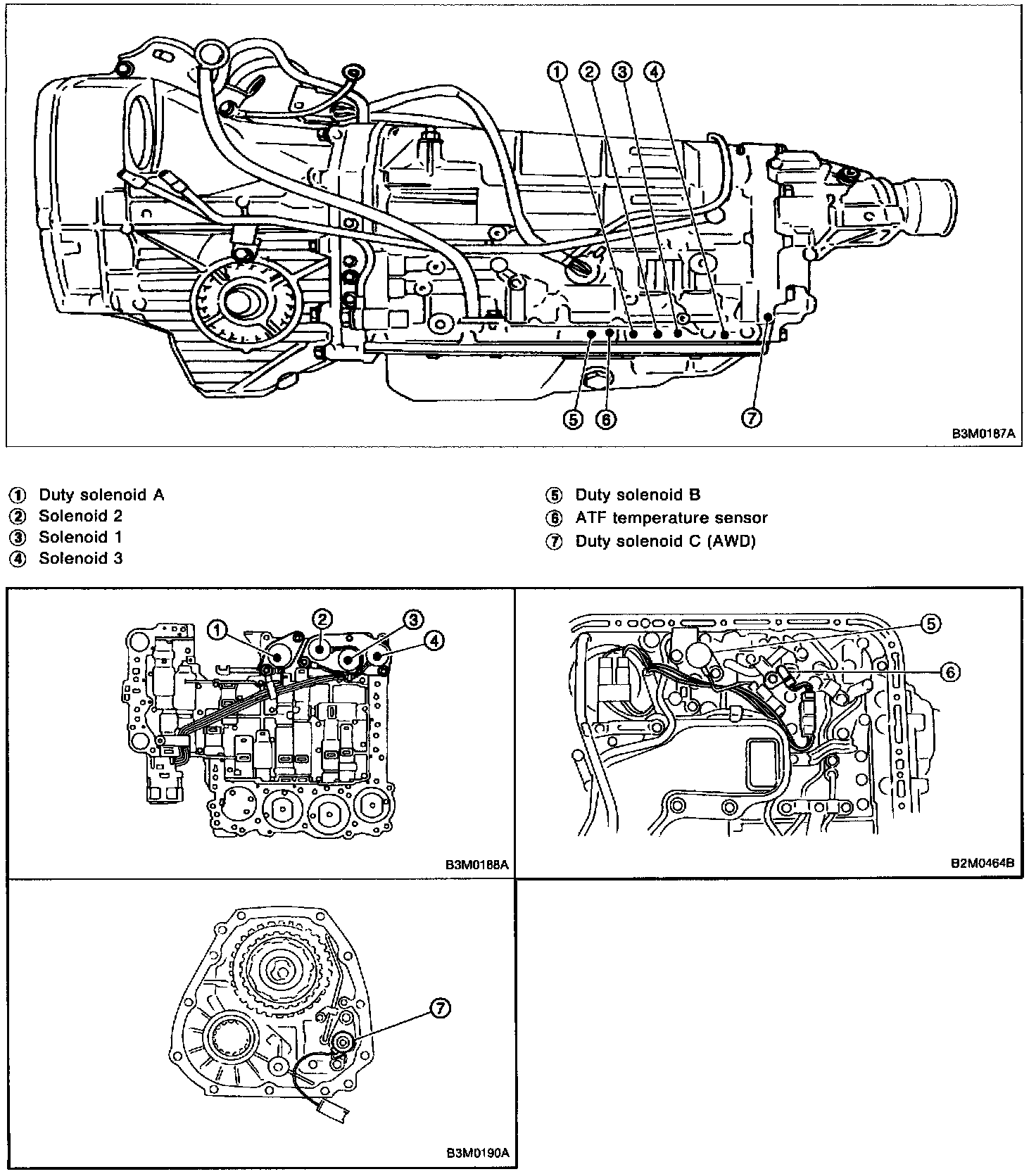 1 2 3 4

5 6 7

B3M0187A

① Duty solenoid A
② Solenoid 2
③ Solenoid 1
④ Solenoid 3

⑤ Duty solenoid B
⑥ ATF temperature sensor
⑦ Duty solenoid C (AWD)

1 2 3 4

B3M0188A

5

6

B2M0464B

7

B3M0190A