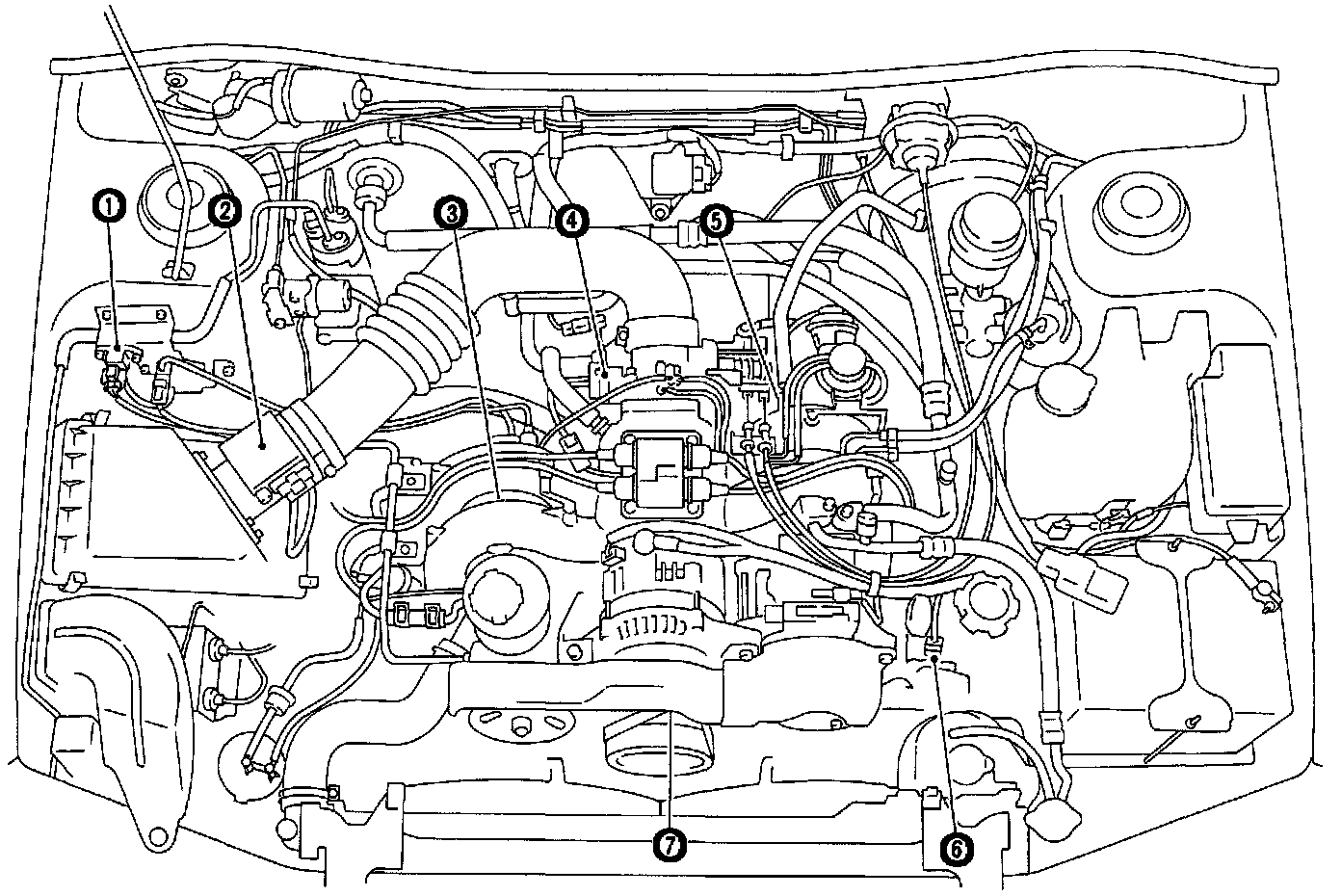 1
2
3
4
5
7
6